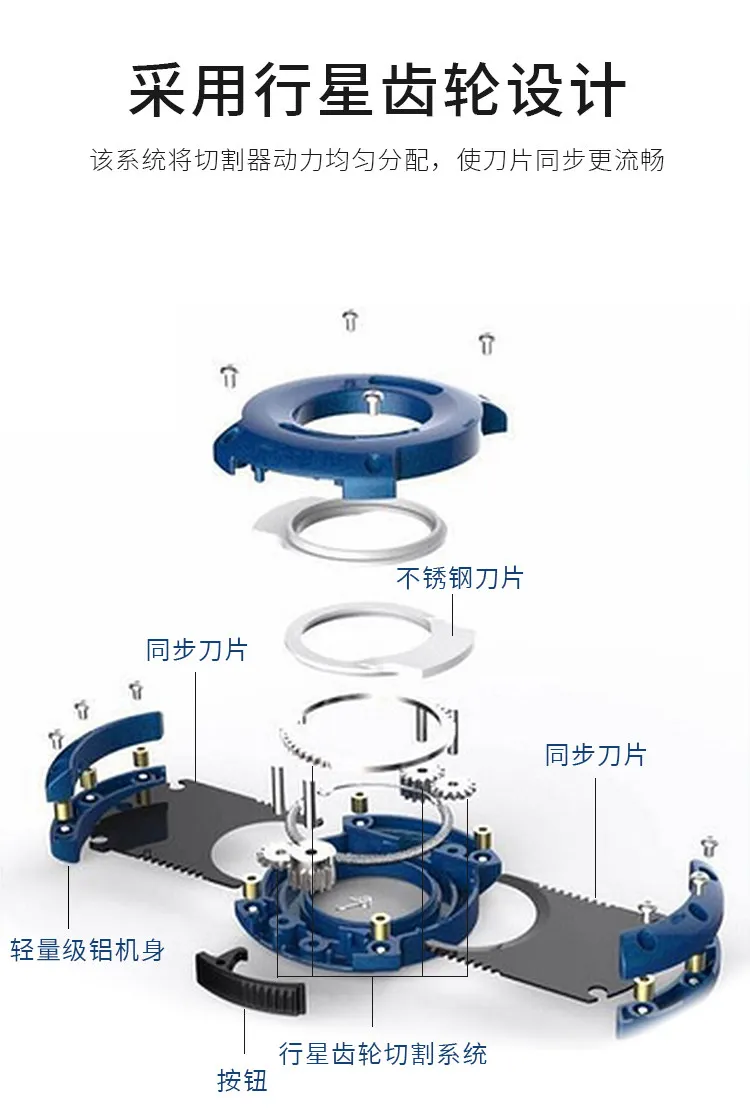 采用行星齿轮设计

该系统将切割器动力均匀分配，使刀片同步更流畅

不锈钢刀片

同步刀片

同步刀片

轻量级铝机身

行星齿轮切割系统

按钮