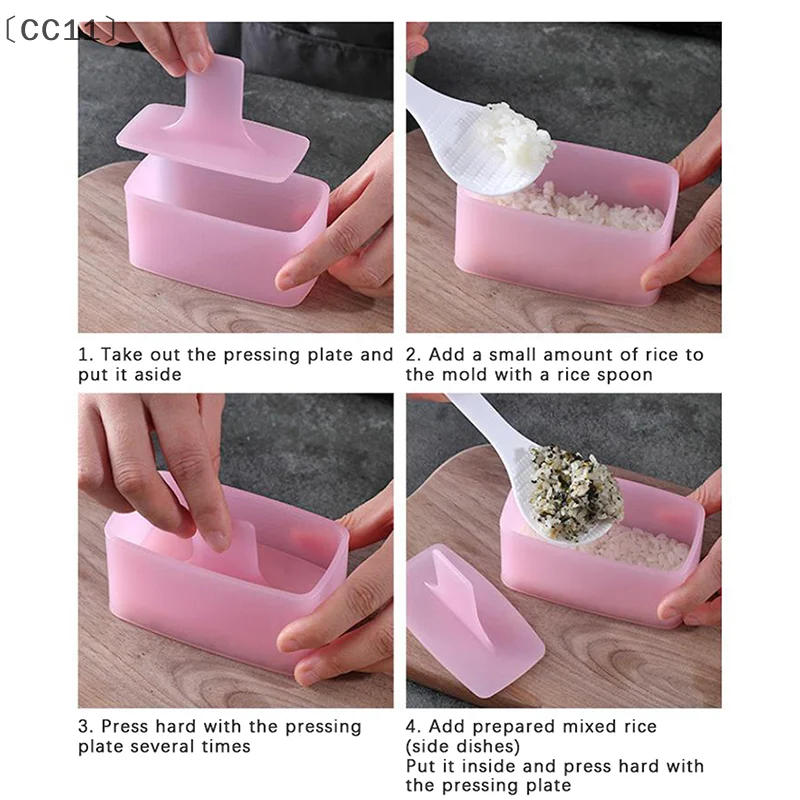 〔CC11〕

1. Take out the pressing plate and put it aside

2. Add a small amount of rice to the mold with a rice spoon

3. Press hard with the pressing plate several times

4. Add prepared mixed rice (side dishes)
Put it inside and press hard with the pressing plate