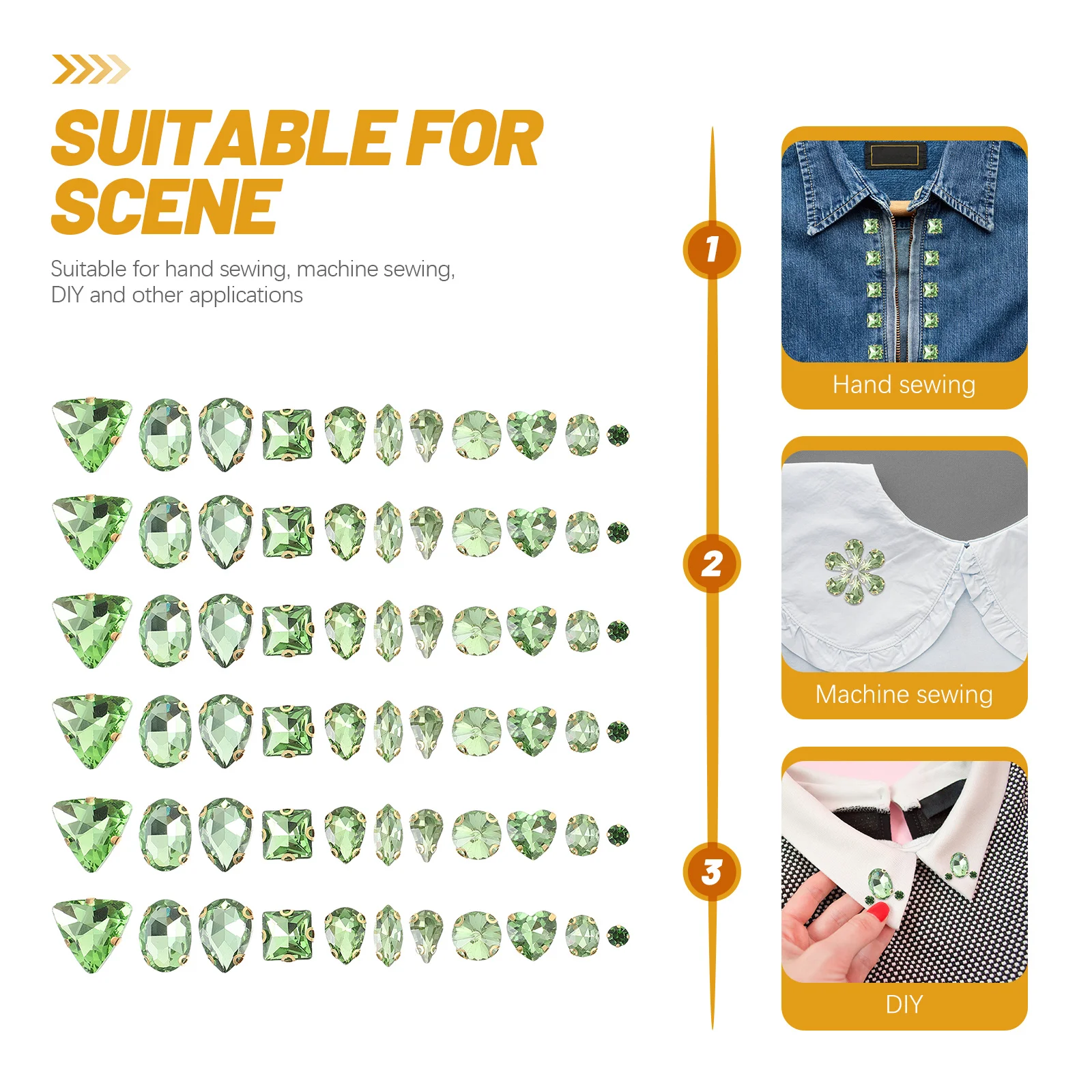 SUITABLE FOR SCENE

Suitable for hand sewing, machine sewing, DIY and other applications

1

Hand sewing

2

Machine sewing

3

DIY