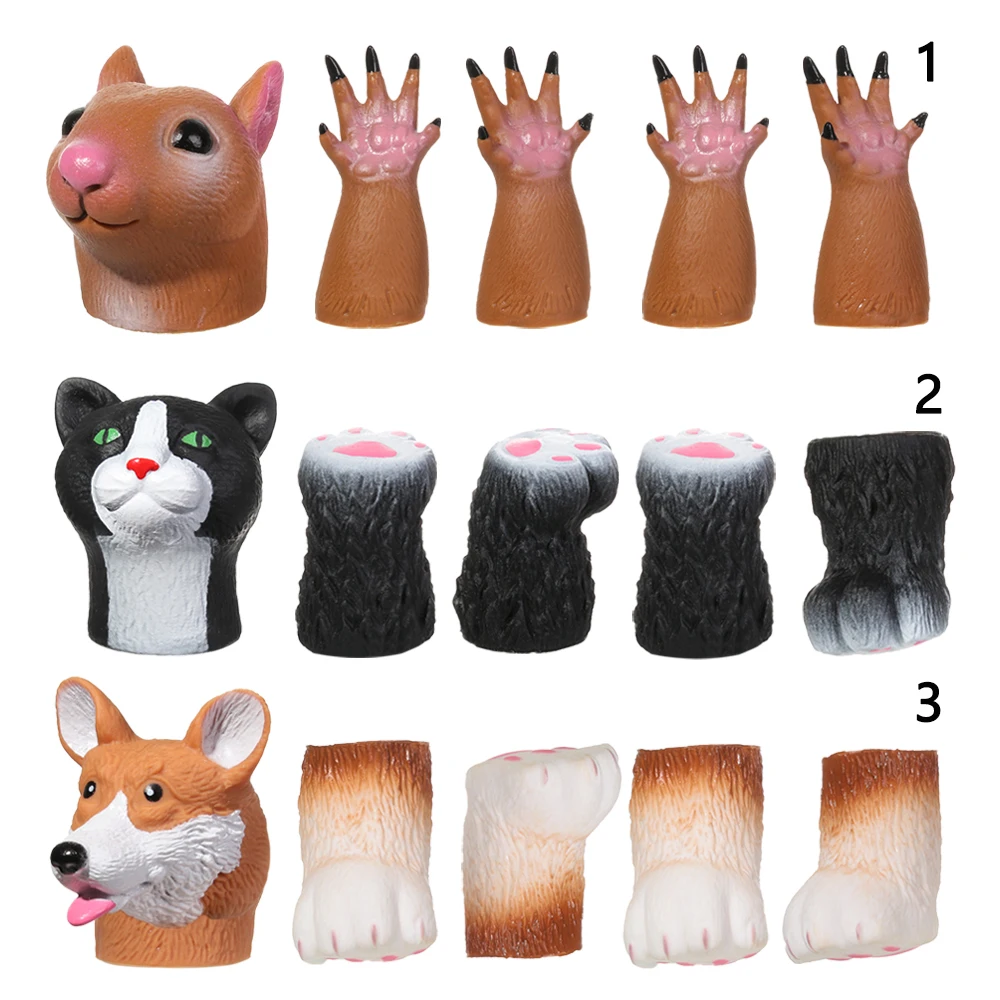 1

2

3