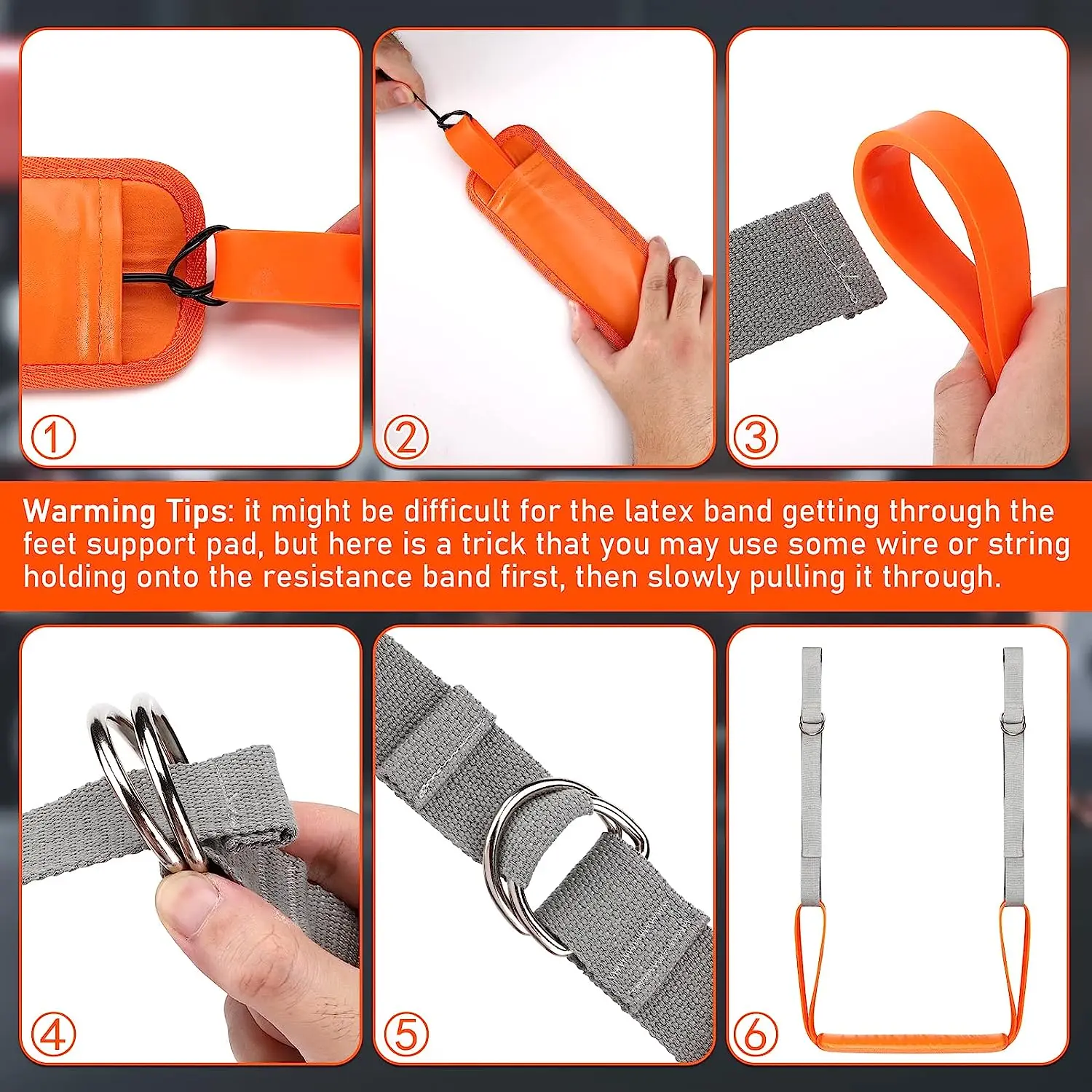 ①

②

③

Warming Tips: it might be difficult for the latex band getting through the feet support pad, but here is a trick that you may use some wire or string holding onto the resistance band first, then slowly pulling it through.

④

⑤

⑥