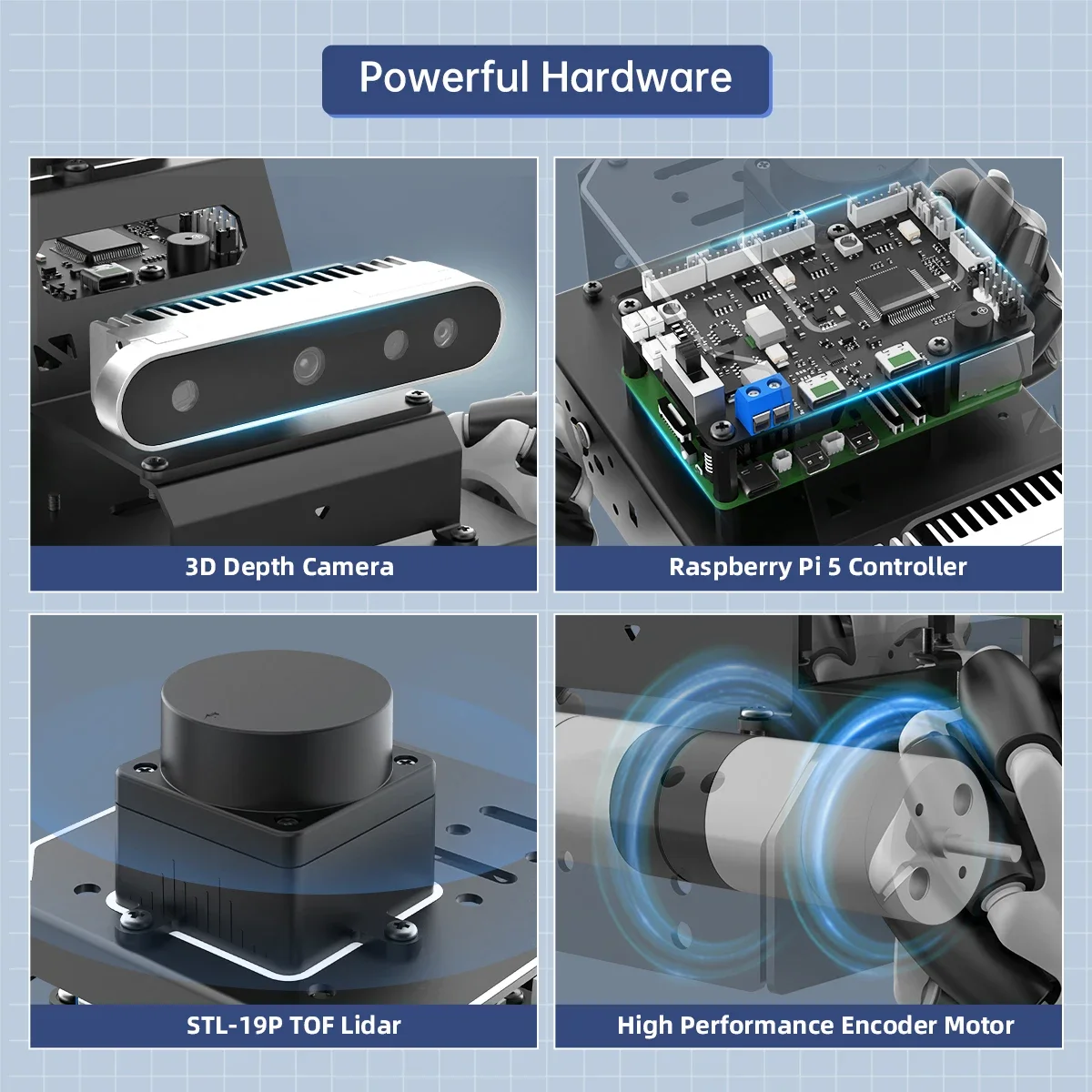 Powerful Hardware

3D Depth Camera

Raspberry Pi 5 Controller

STL-19P TOF Lidar

High Performance Encoder Motor