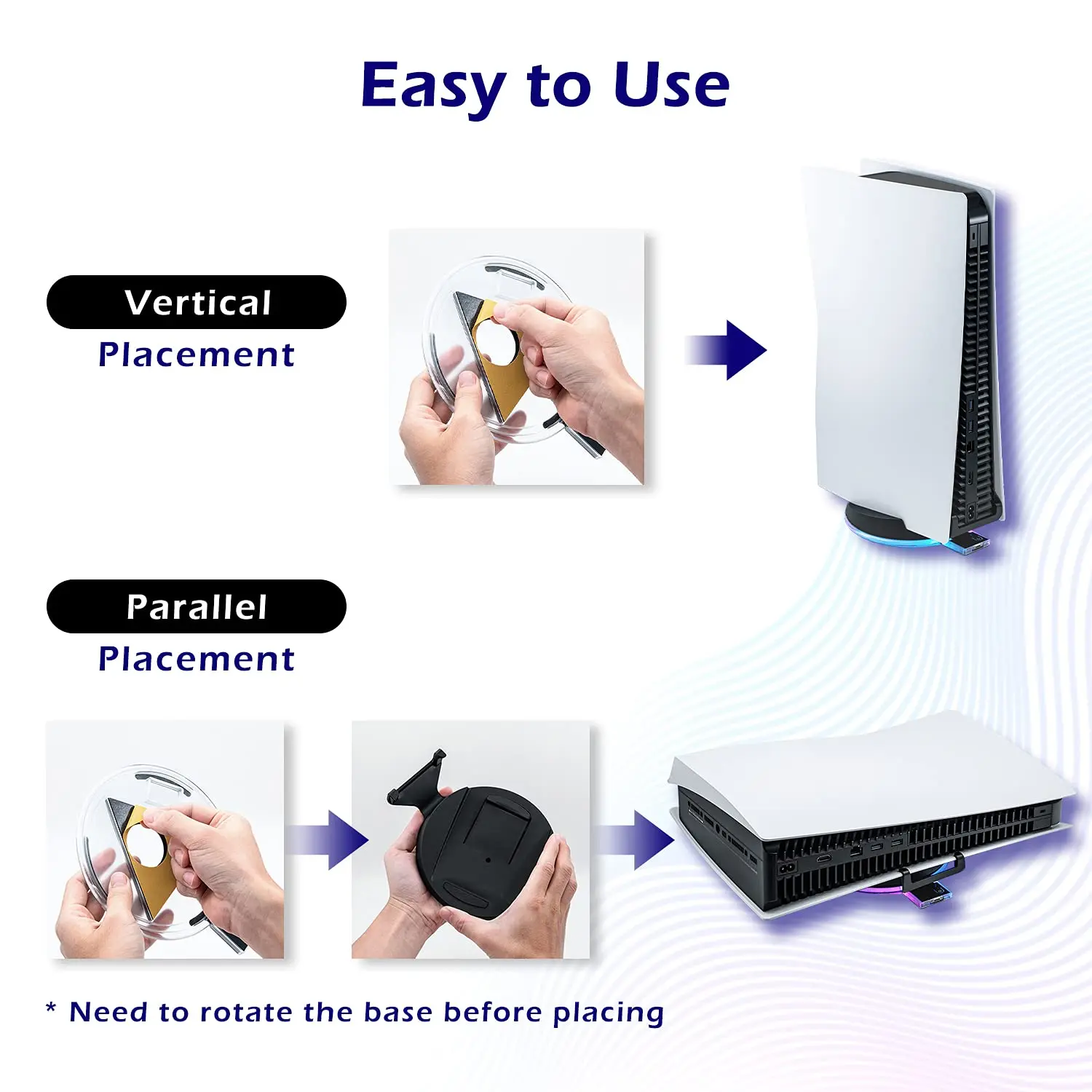 Easy to Use

Vertical
Placement

Parallel
Placement

* Need to rotate the base before placing