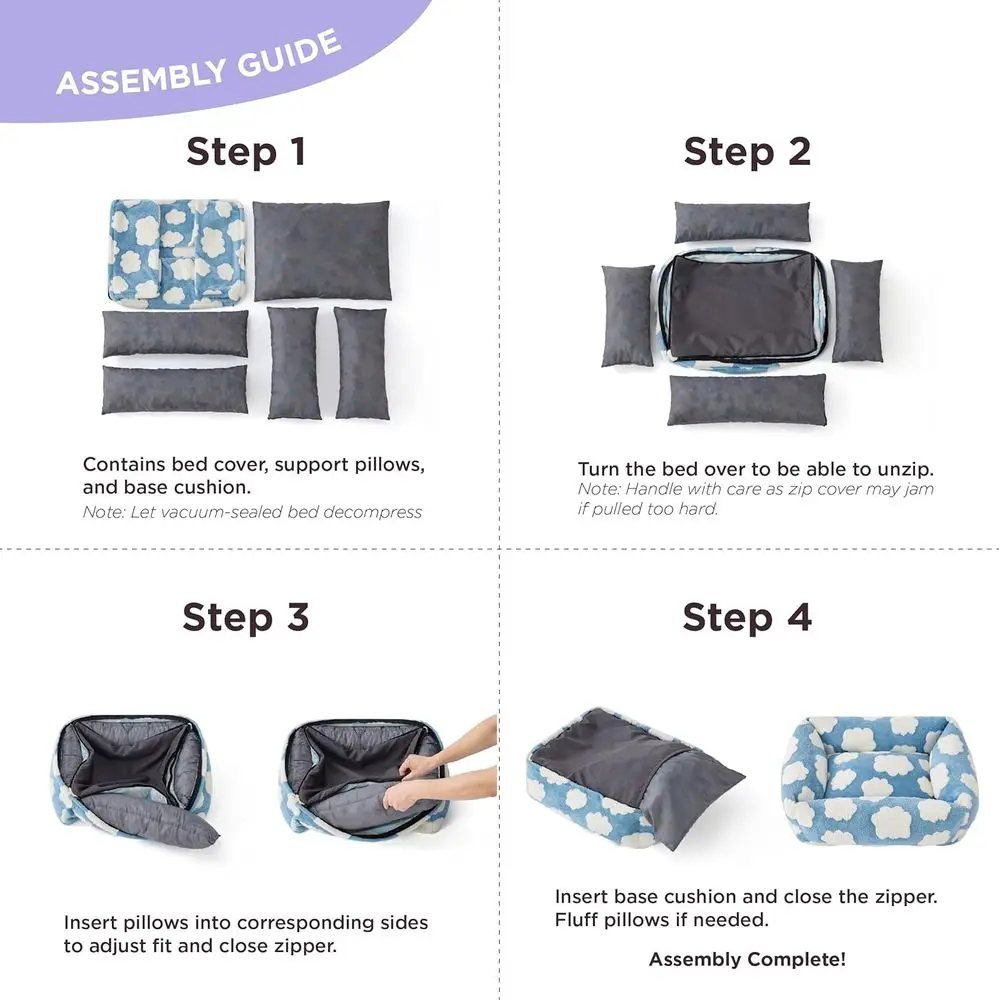 ASSEMBLY GUIDE

Step 1

Contains bed cover, support pillows, and base cushion.
Note: Let vacuum-sealed bed decompress

Step 2

Turn the bed over to be able to unzip.
Note: Handle with care as zip cover may jam if pulled too hard.

Step 3

Insert pillows into corresponding sides to adjust fit and close zipper.

Step 4

Insert base cushion and close the zipper. Fluff pillows if needed.

Assembly Complete!