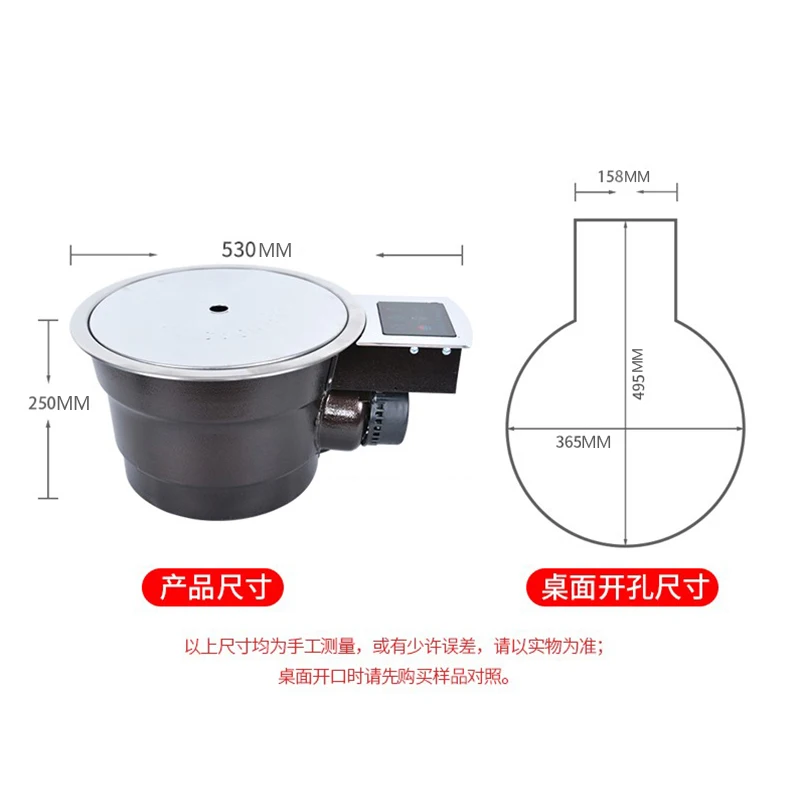 530MM

250MM

158MM

495MM

365MM

产品尺寸

桌面开孔尺寸

以上尺寸均为手工测量，或有少许误差，请以实物为准；
桌面开口时请先购买样品对照。