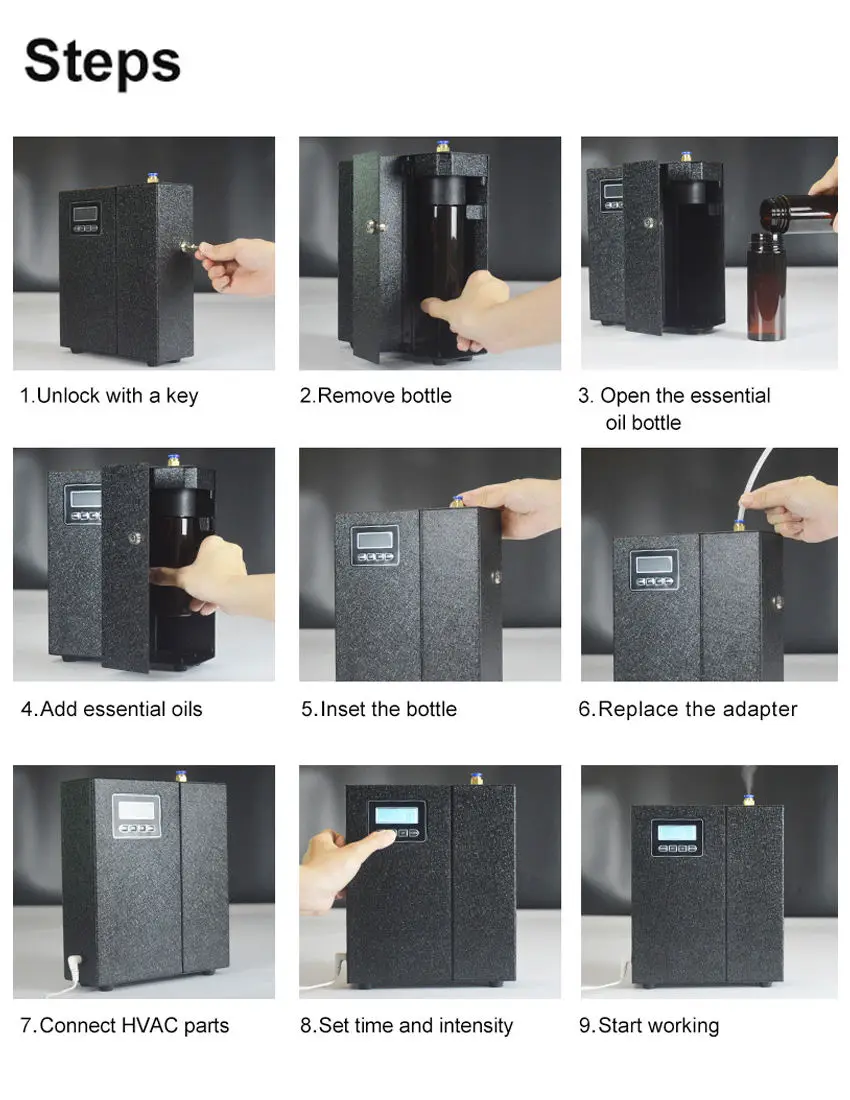 Steps

1.Unlock with a key

2.Remove bottle

3. Open the essential oil bottle

4.Add essential oils

5.Inset the bottle

6.Replace the adapter

7.Connect HVAC parts

8.Set time and intensity

9.Start working