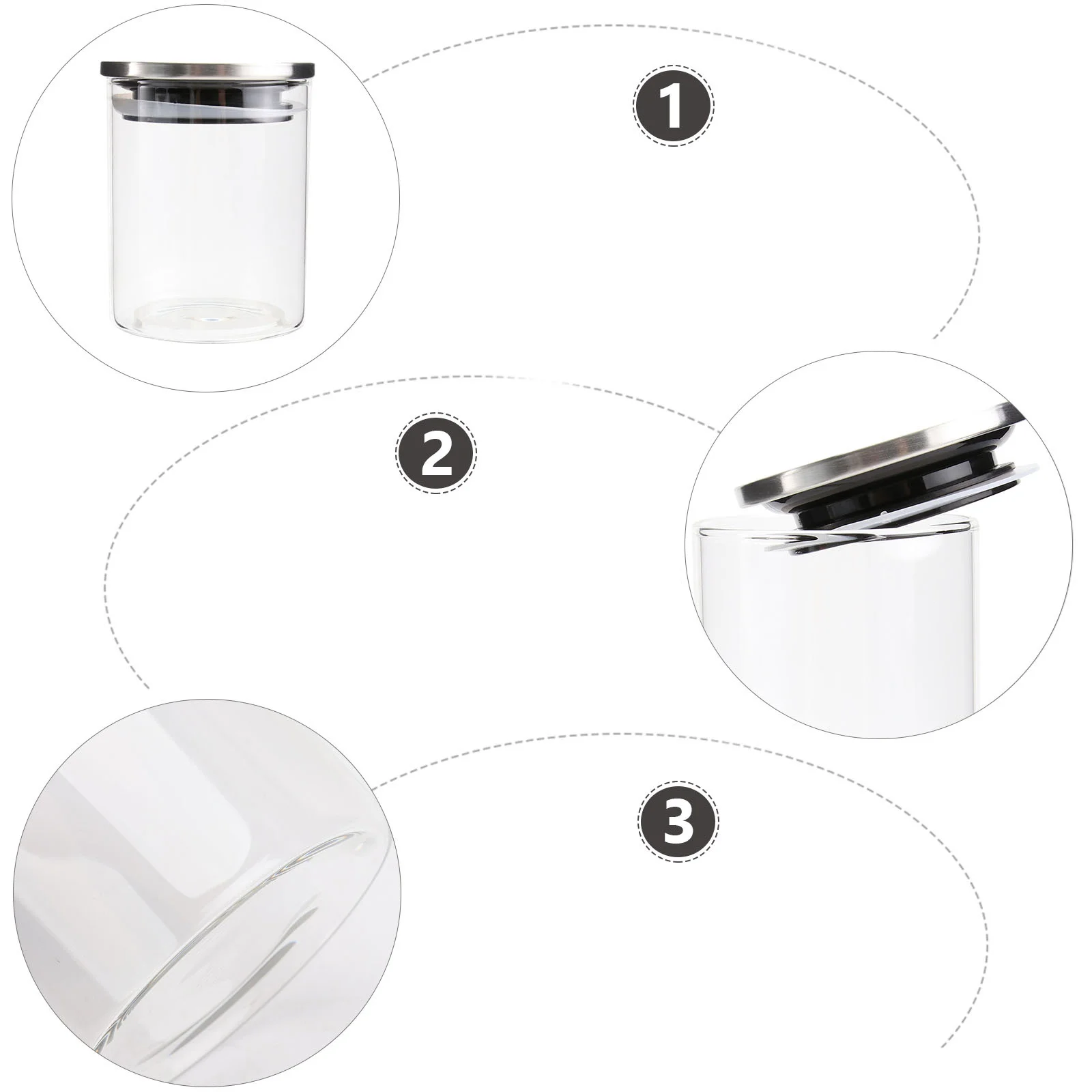 1

2

3