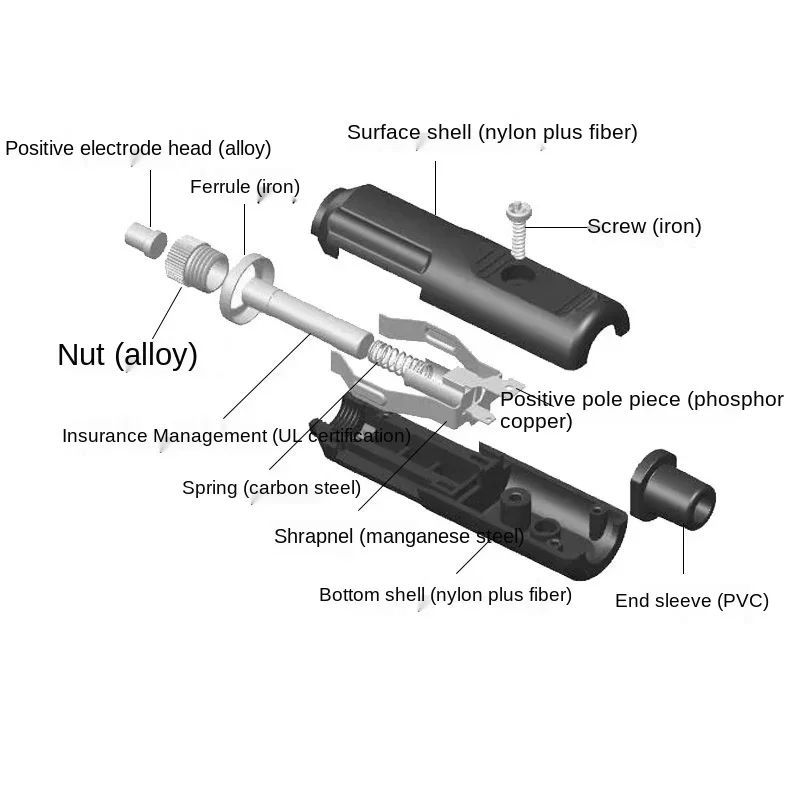 Positive electrode head (alloy)

Surface shell (nylon plus fiber)

Ferrule (iron)

Screw (iron)

Nut (alloy)

Positive pole piece (phosphor copper)

Insurance Management (UL certification)

Spring (carbon steel)

Shrapnel (manganese steel)

Bottom shell (nylon plus fiber)

End sleeve (PVC)