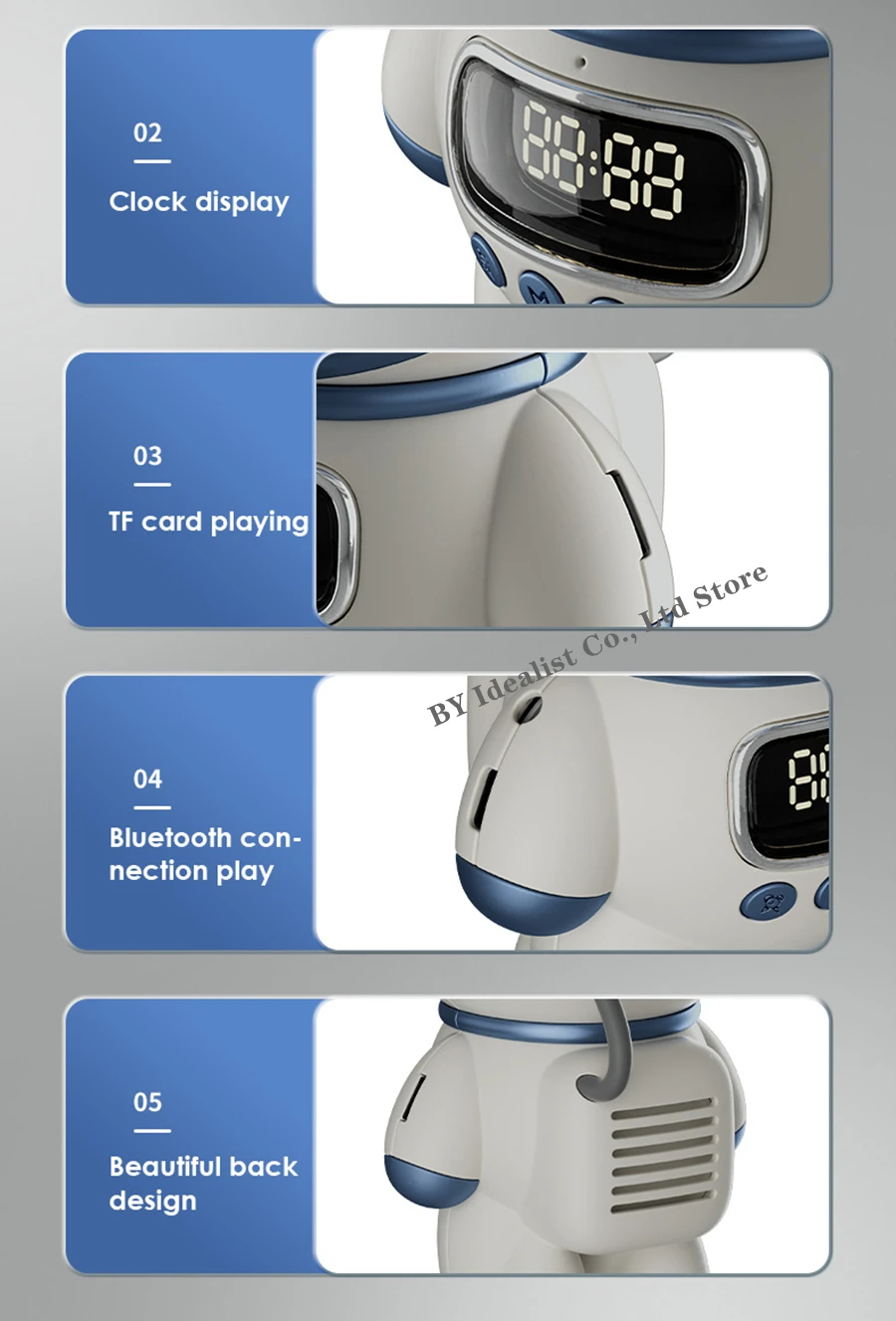 02

Clock display

88:88

03

TF card playing

BY Idealist Co., Ltd Store

04

Bluetooth connection play

05

Beautiful back design