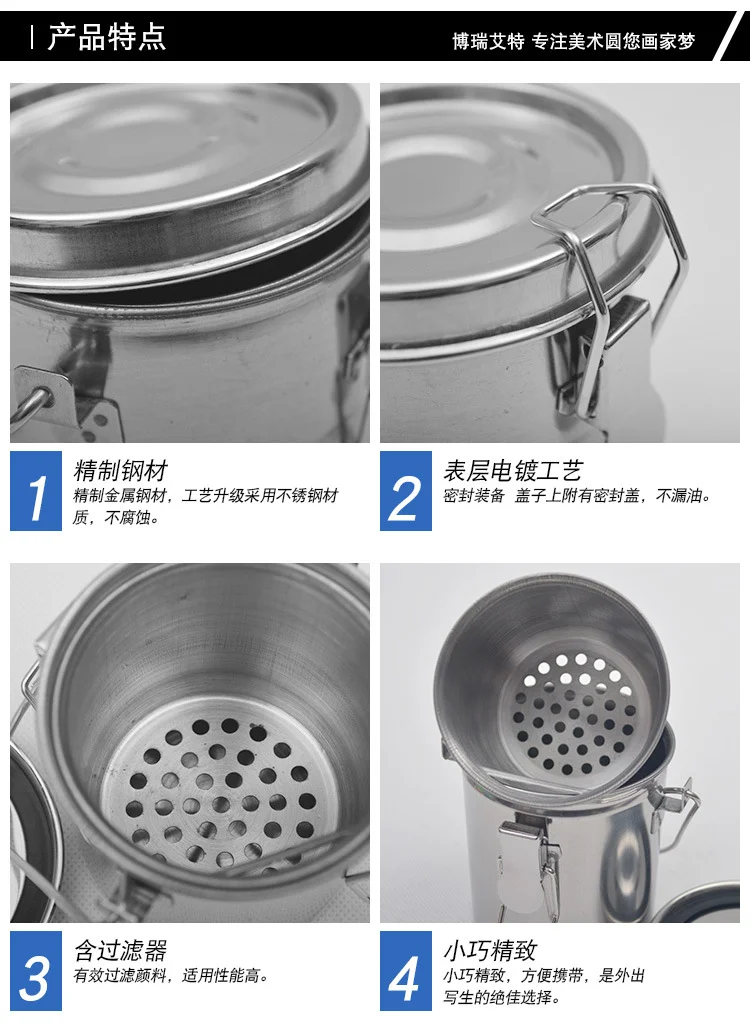 产品特点

博瑞艾特 专注美术圆您画家梦

1
精制钢材
精制金属钢材，工艺升级采用不锈钢材质，不腐蚀。

2
表层电镀工艺
密封装备 盖子上附有密封盖，不漏油。

3
含过滤器
有效过滤颜料，适用性能高。

4
小巧精致
小巧精致，方便携带，是外出写生的绝佳选择。