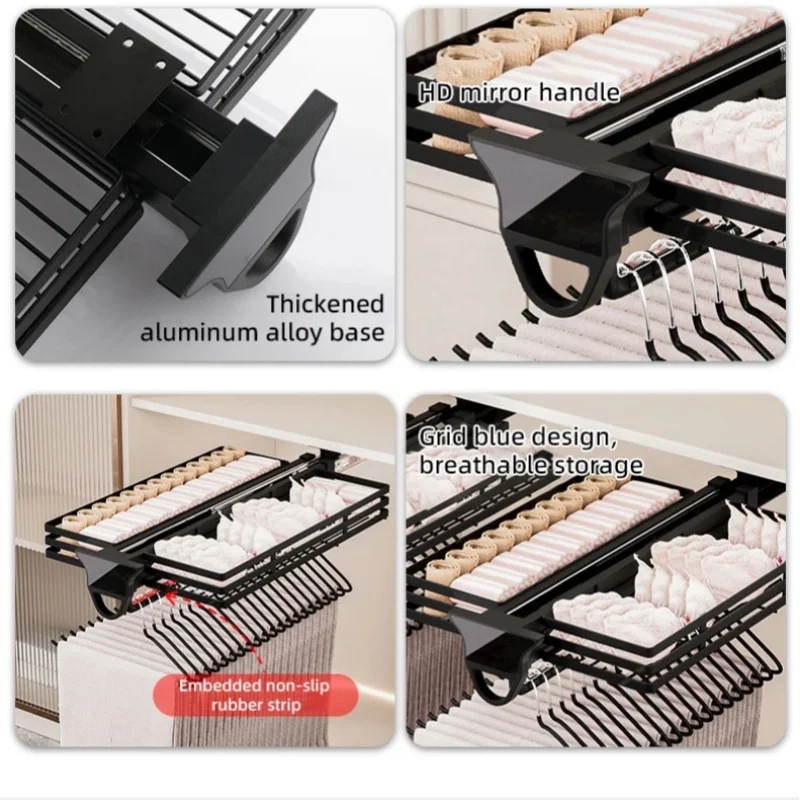 Thickened aluminum alloy base

HD mirror handle

Embedded non-slip rubber strip

Grid blue design, breathable storage