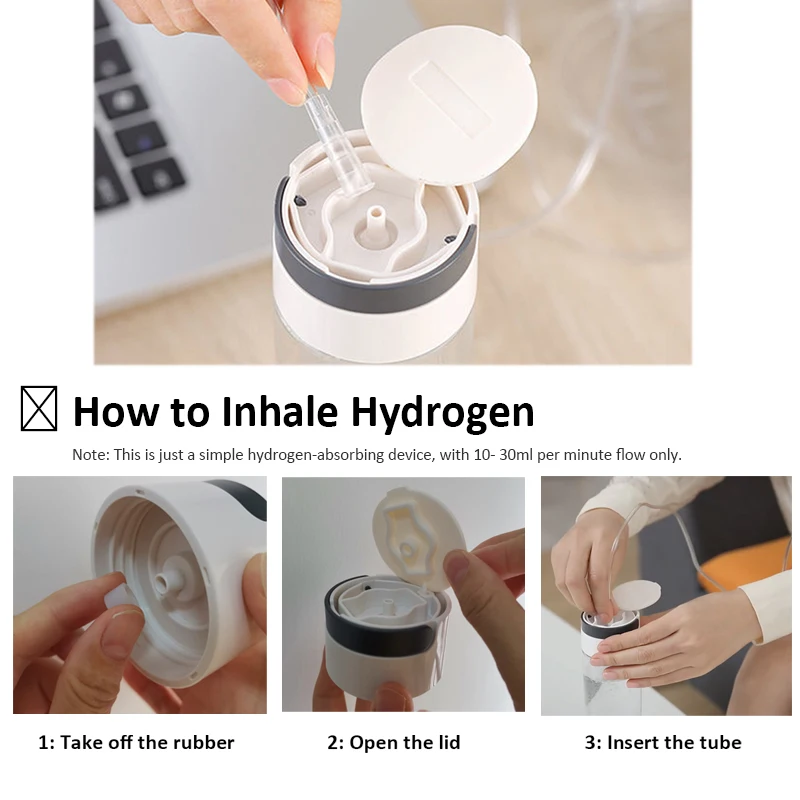 How to Inhale Hydrogen

Note: This is just a simple hydrogen-absorbing device, with 10- 30ml per minute flow only.

1: Take off the rubber

2: Open the lid

3: Insert the tube