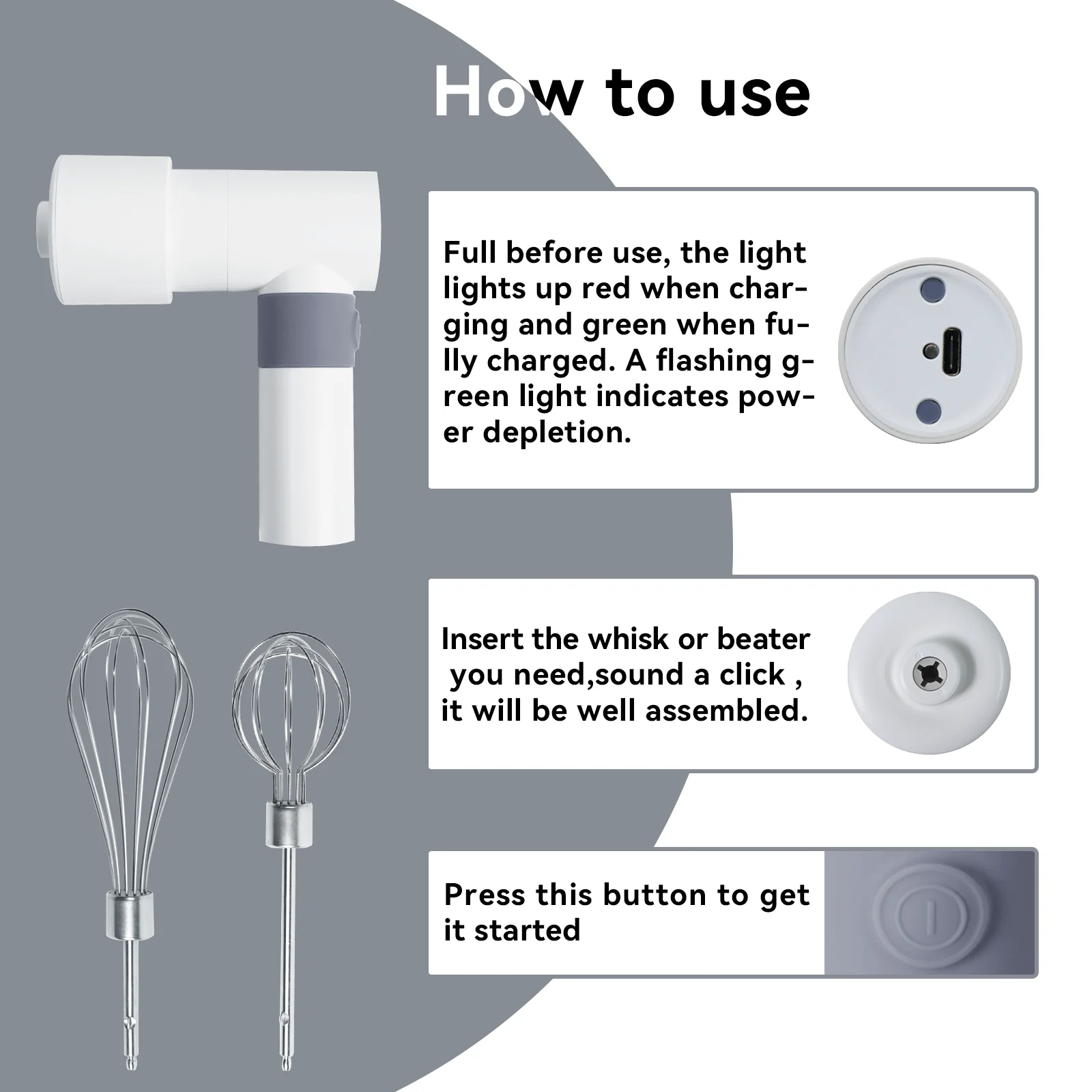 How to use

Full before use, the light lights up red when charging and green when fully charged. A flashing green light indicates power depletion.

Insert the whisk or beater you need,sound a click , it will be well assembled.

Press this button to get it started