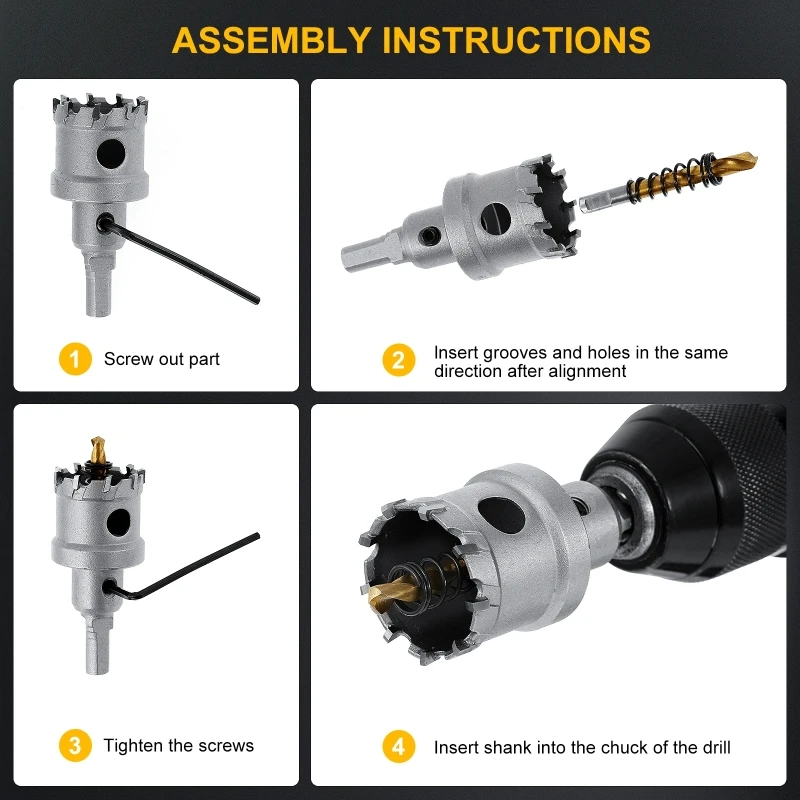 ASSEMBLY INSTRUCTIONS

1 Screw out part

2 Insert grooves and holes in the same direction after alignment

3 Tighten the screws

4 Insert shank into the chuck of the drill