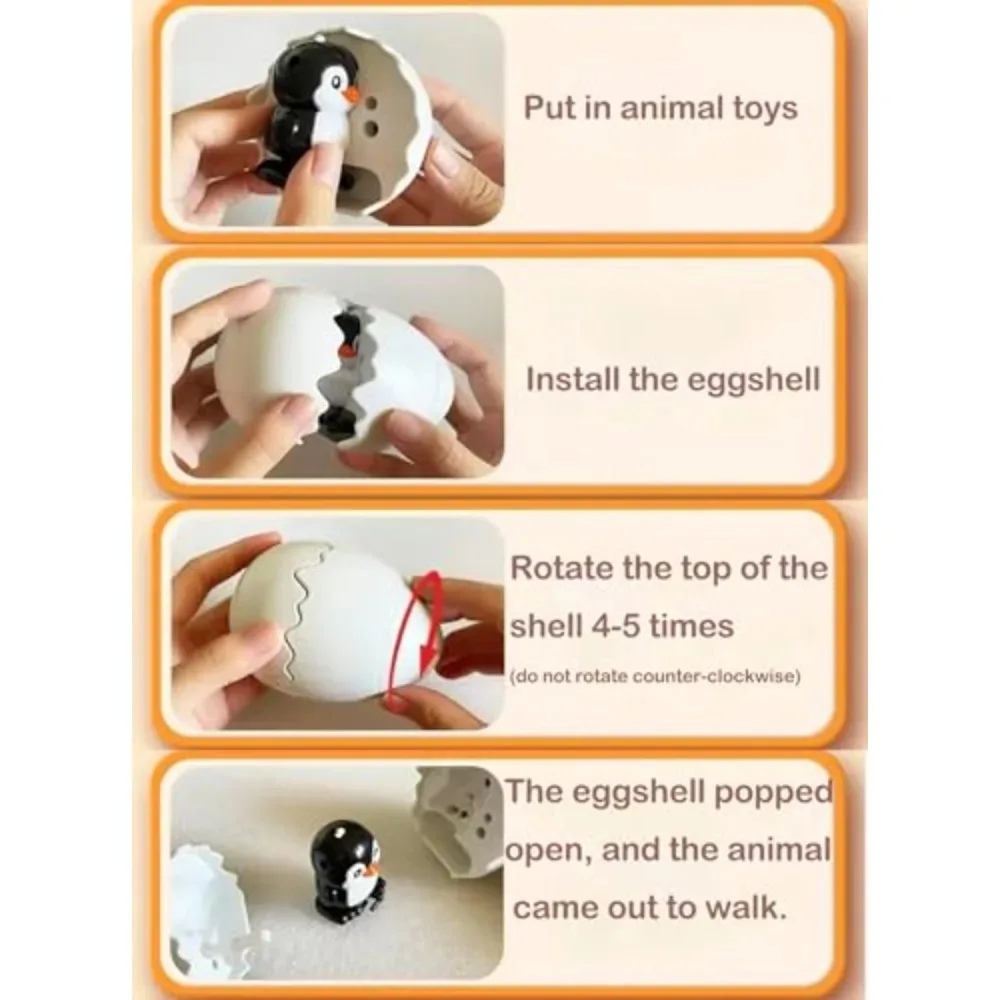 Put in animal toys

Install the eggshell

Rotate the top of the shell 4-5 times
(do not rotate counter-clockwise)

The eggshell popped open, and the animal came out to walk.