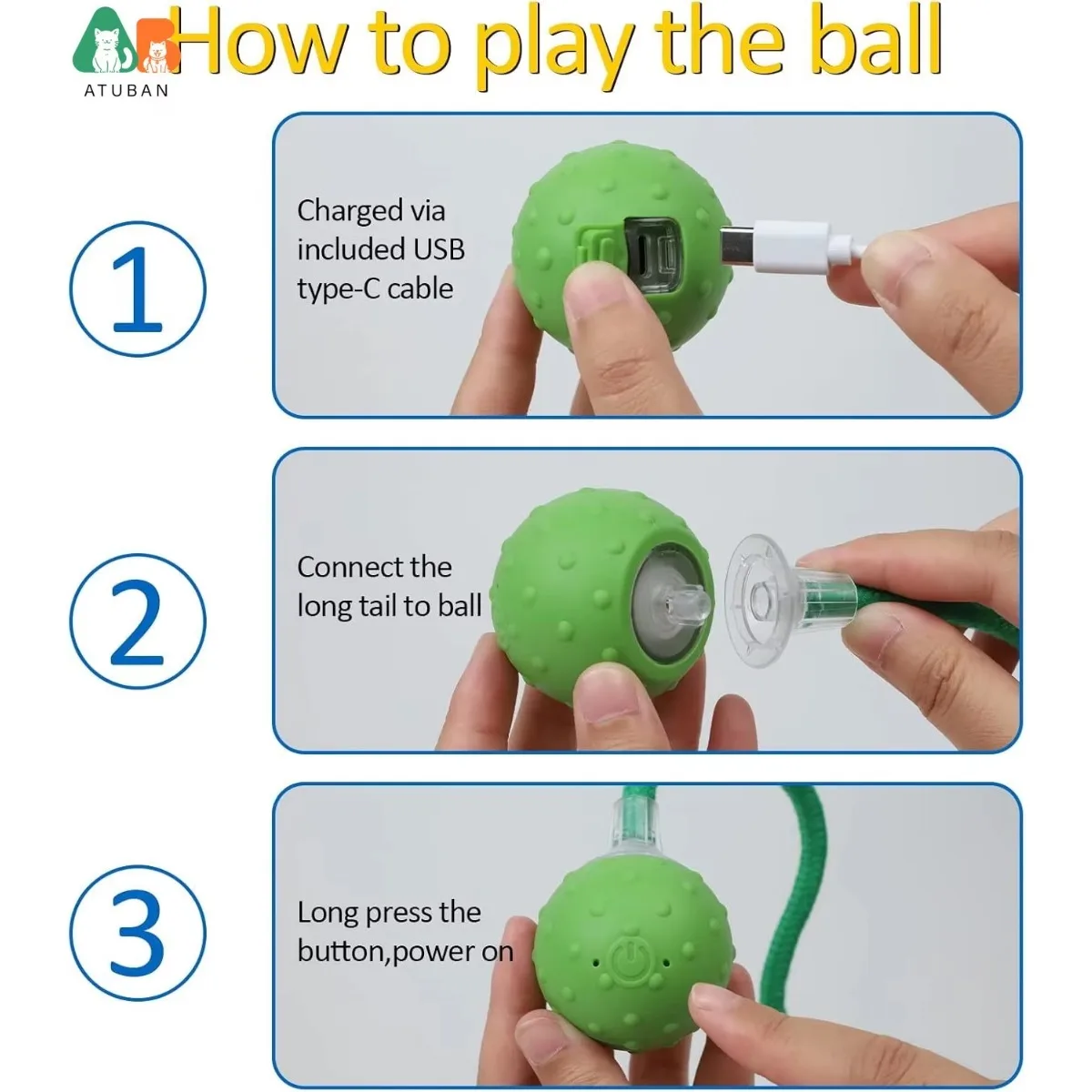 ATUBAN

How to play the ball

1

Charged via included USB type-C cable

2

Connect the long tail to ball

3

Long press the button,power on