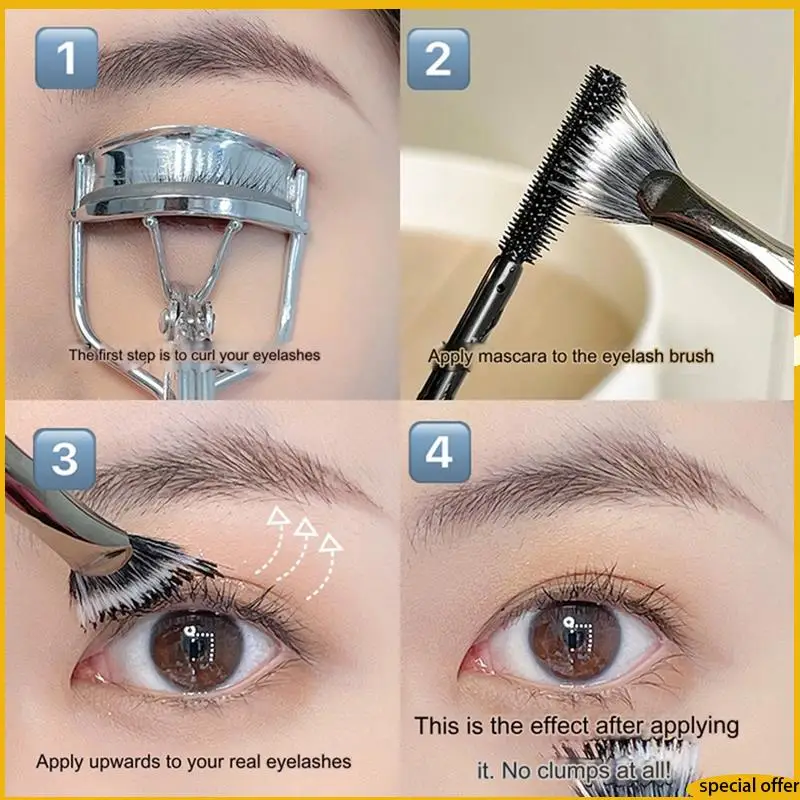 1

The first step is to curl your eyelashes

2

Apply mascara to the eyelash brush

3

Apply upwards to your real eyelashes

4

This is the effect after applying it. No clumps at all!

special offer