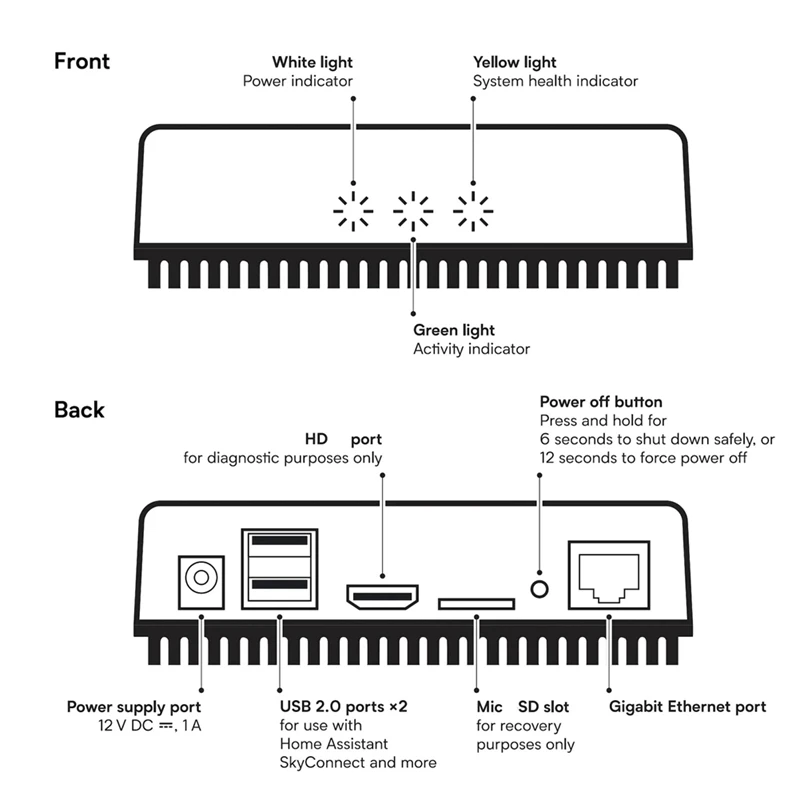 Front

White light
Power indicator

Yellow light
System health indicator

Green light
Activity indicator

Back

HD port
for diagnostic purposes only

Power off button
Press and hold for
6 seconds to shut down safely, or
12 seconds to force power off

Power supply port
12 V DC ⎓, 1 A

USB 2.0 ports ×2
for use with
Home Assistant
SkyConnect and more

Mic SD slot
for recovery
purposes only

Gigabit Ethernet port