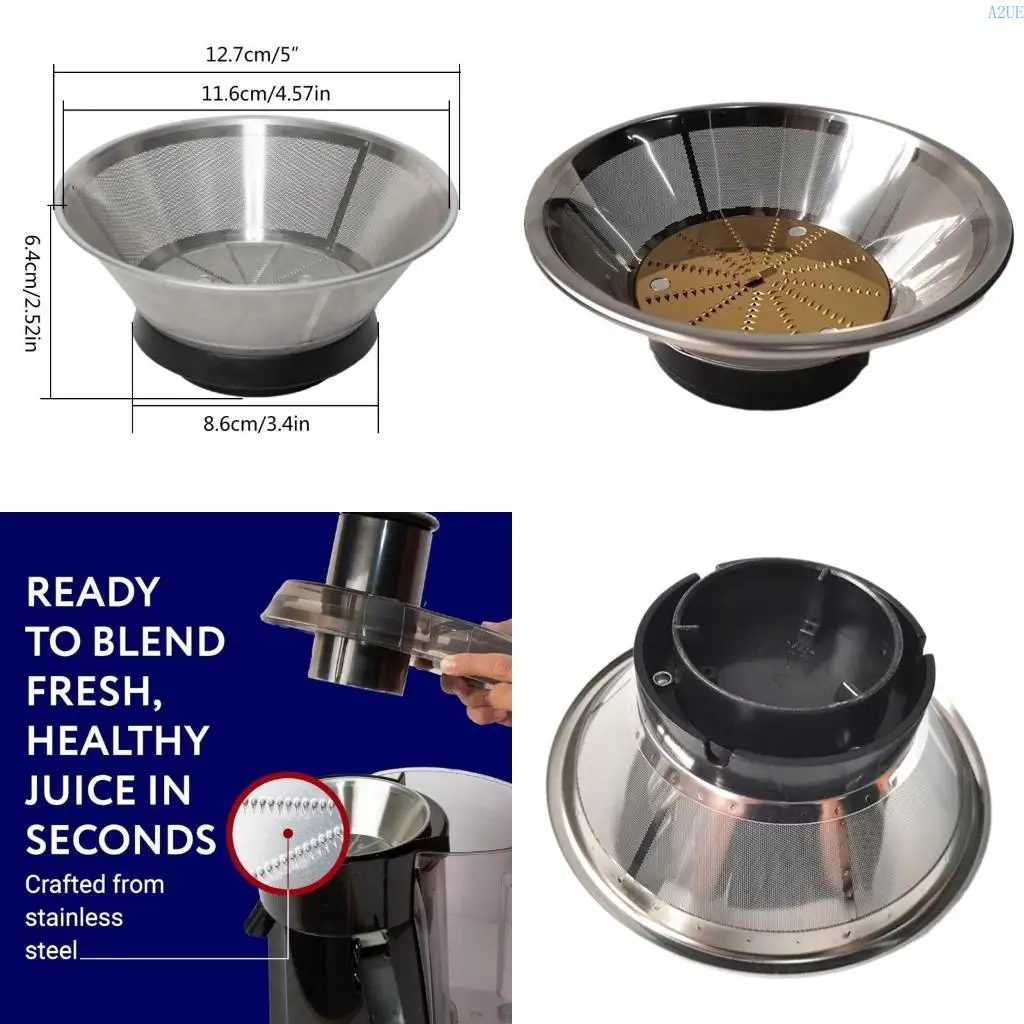 A2UE

12.7cm/5"

11.6cm/4.57in

6.4cm/2.52in

8.6cm/3.4in

READY TO BLEND FRESH, HEALTHY JUICE IN SECONDS

Crafted from stainless steel