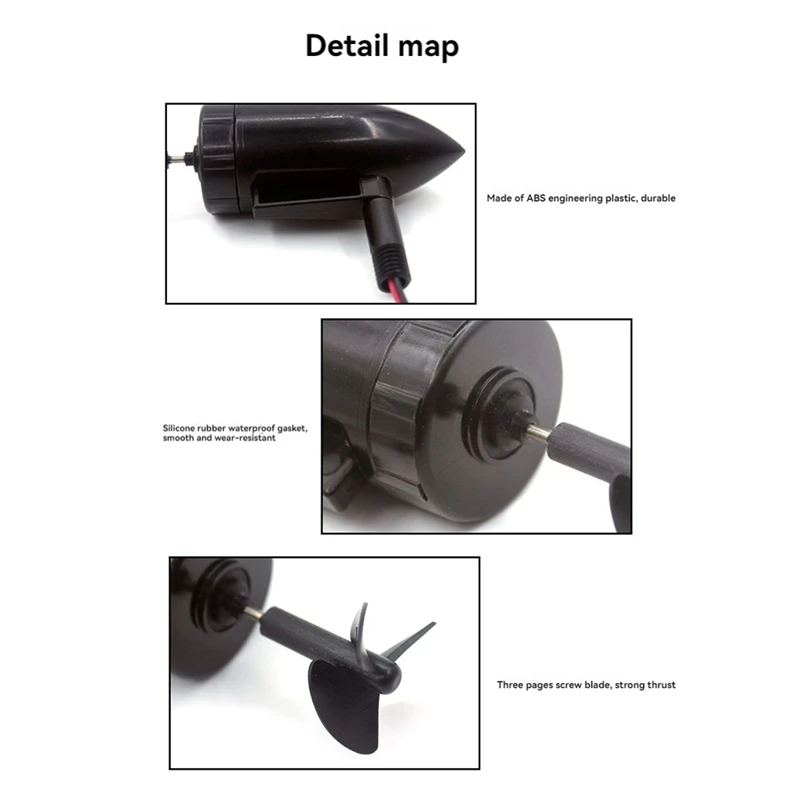 Detail map

Made of ABS engineering plastic, durable

Silicone rubber waterproof gasket, smooth and wear-resistant

Three pages screw blade, strong thrust