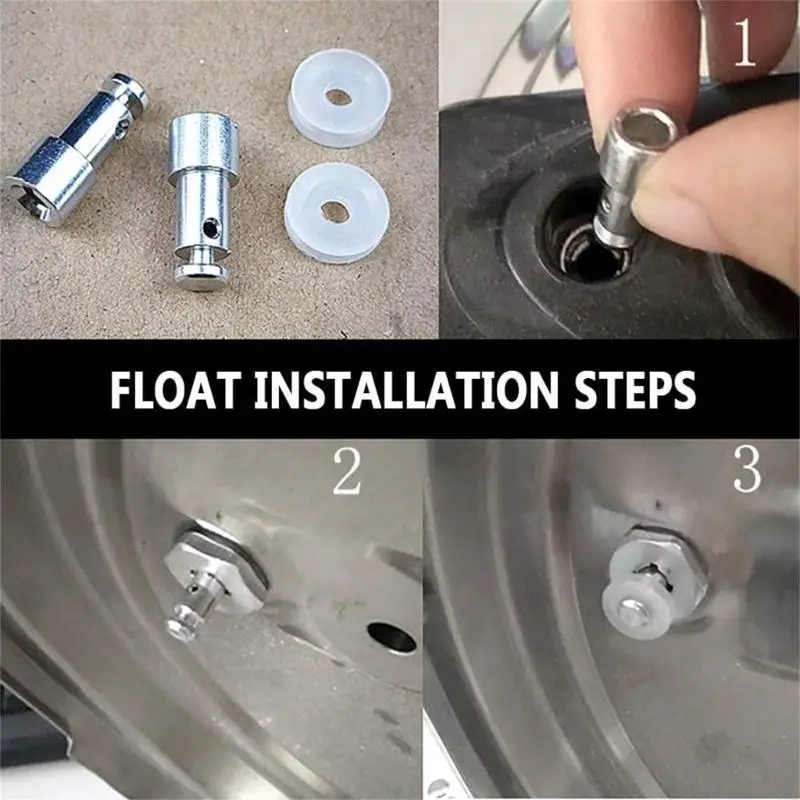 1

FLOAT INSTALLATION STEPS

2

3