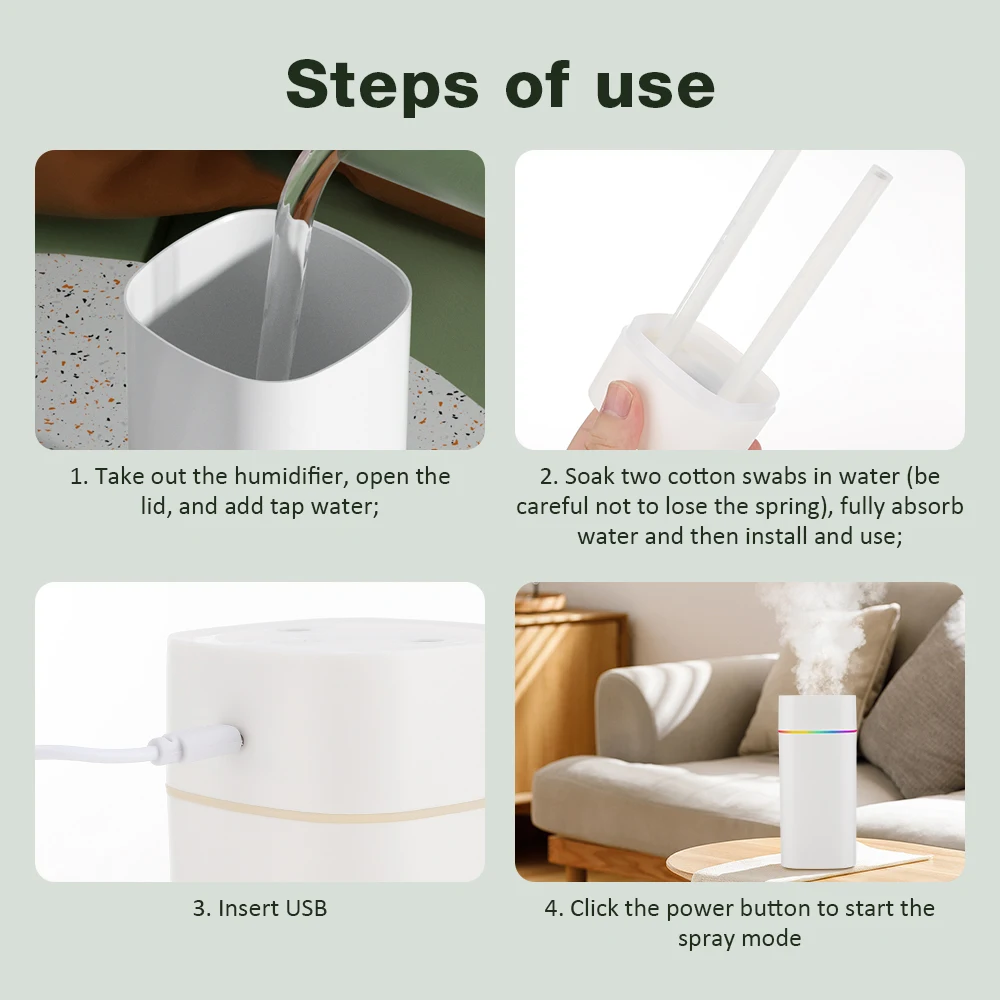 Steps of use

1. Take out the humidifier, open the lid, and add tap water;

2. Soak two cotton swabs in water (be careful not to lose the spring), fully absorb water and then install and use;

3. Insert USB

4. Click the power button to start the spray mode