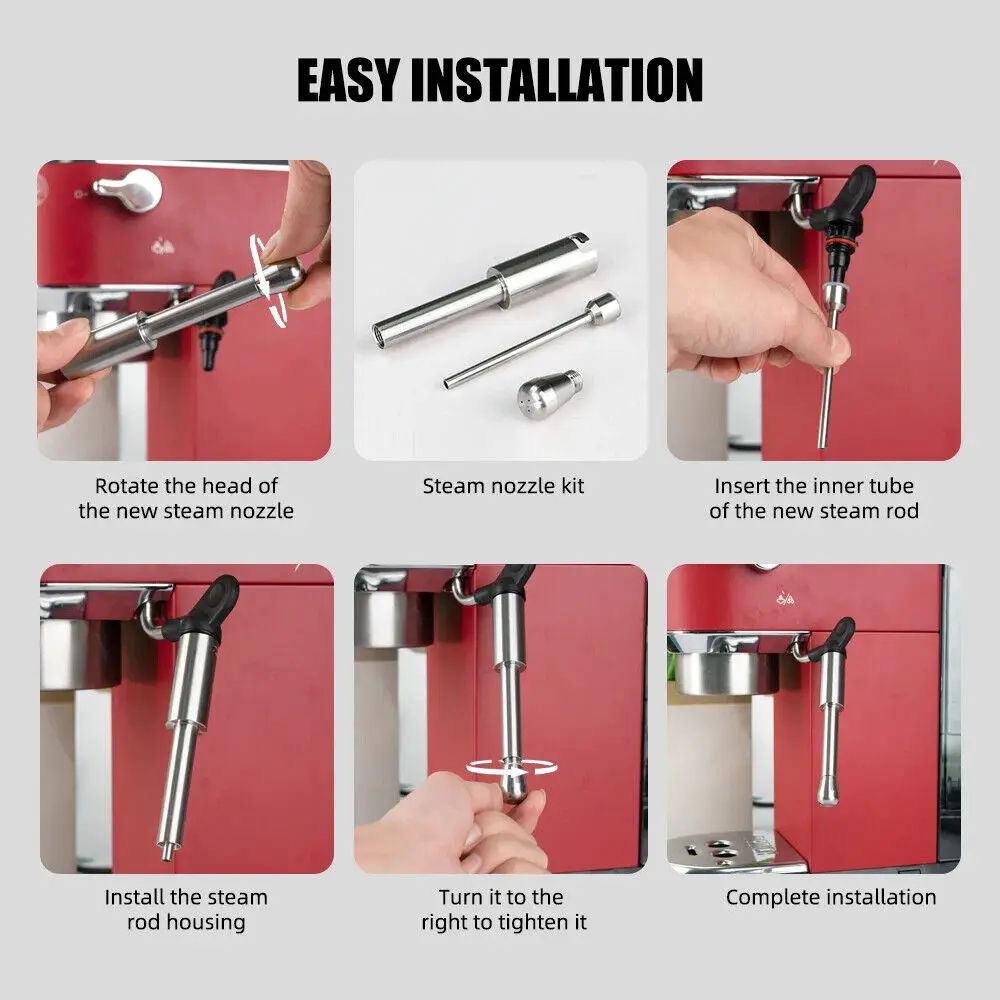 EASY INSTALLATION

Rotate the head of the new steam nozzle

Steam nozzle kit

Insert the inner tube of the new steam rod

Install the steam rod housing

Turn it to the right to tighten it

Complete installation