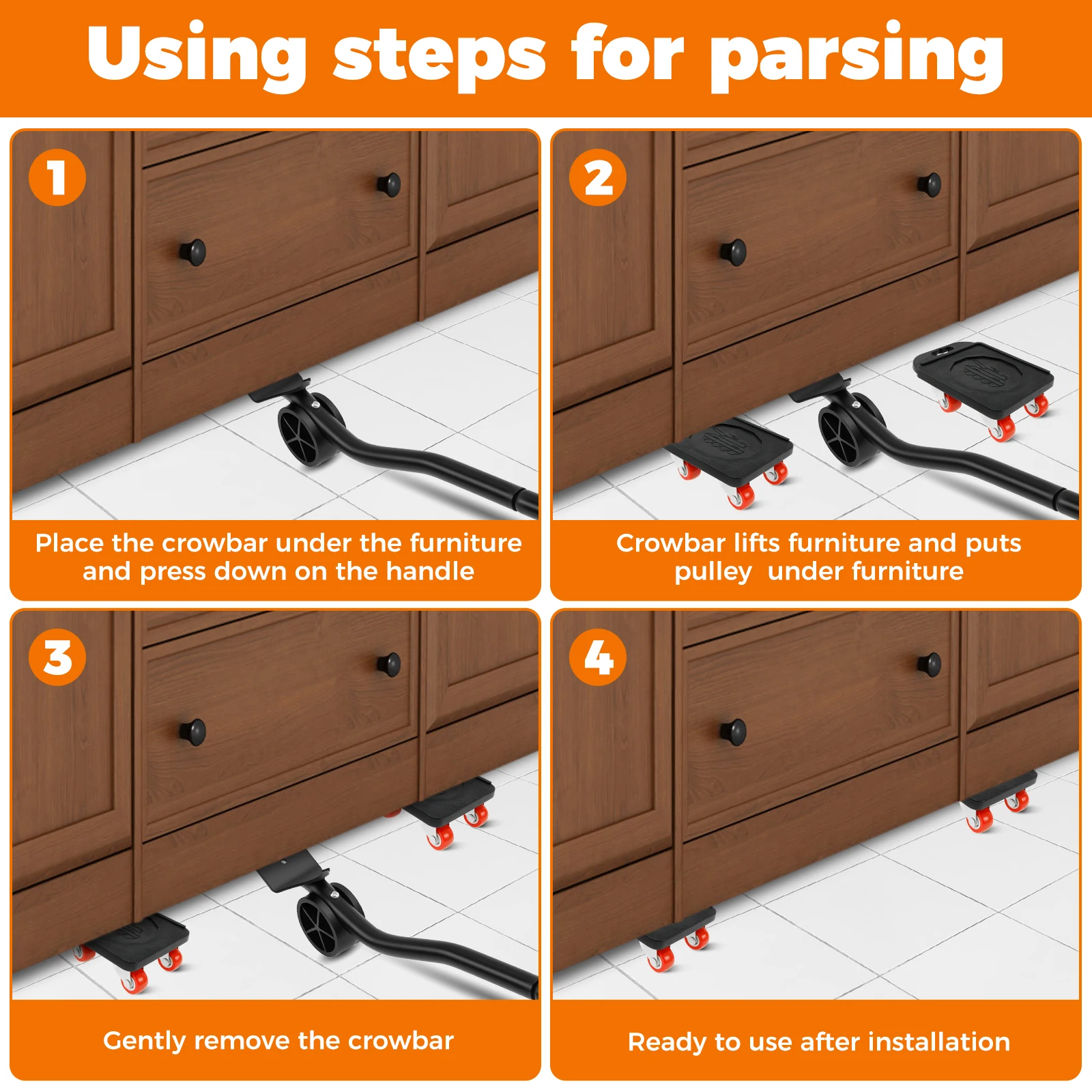 Using steps for parsing

1

Place the crowbar under the furniture and press down on the handle

2

Crowbar lifts furniture and puts pulley under furniture

3

Gently remove the crowbar

4

Ready to use after installation