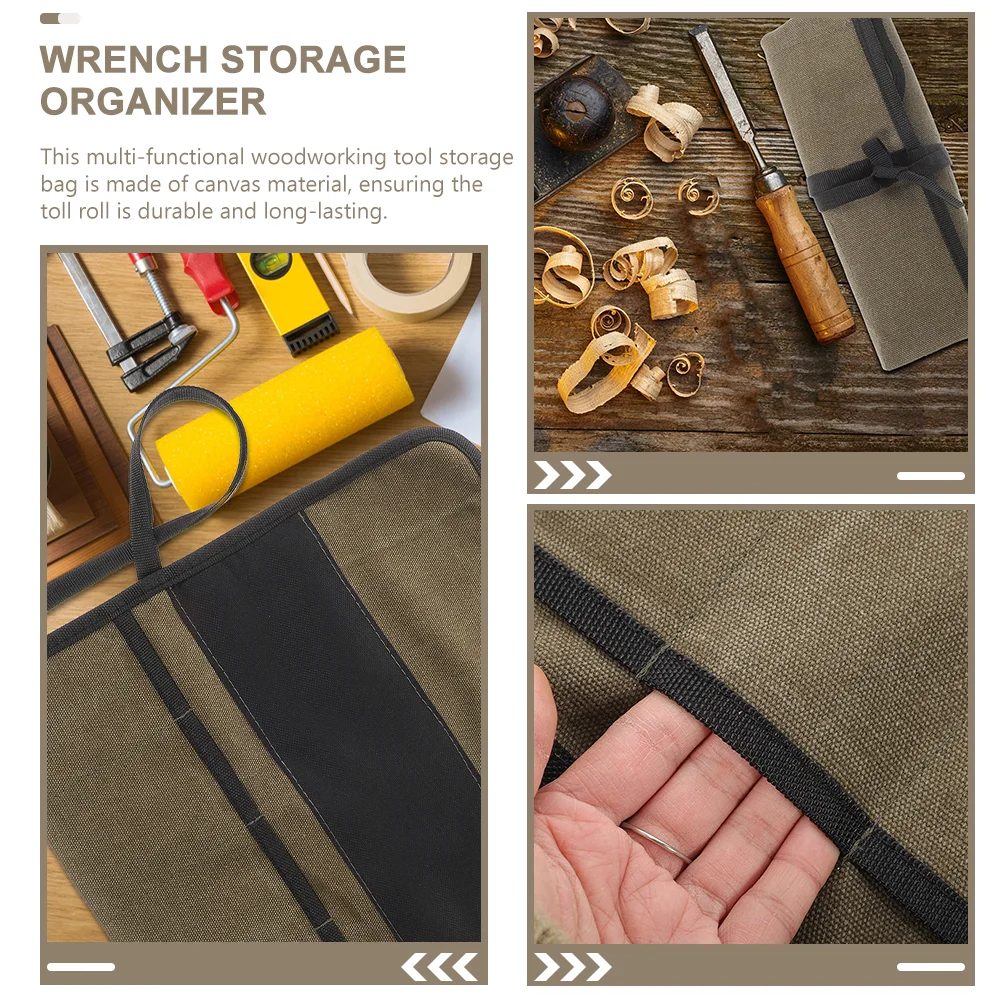 WRENCH STORAGE ORGANIZER

This multi-functional woodworking tool storage bag is made of canvas material, ensuring the toll roll is durable and long-lasting.