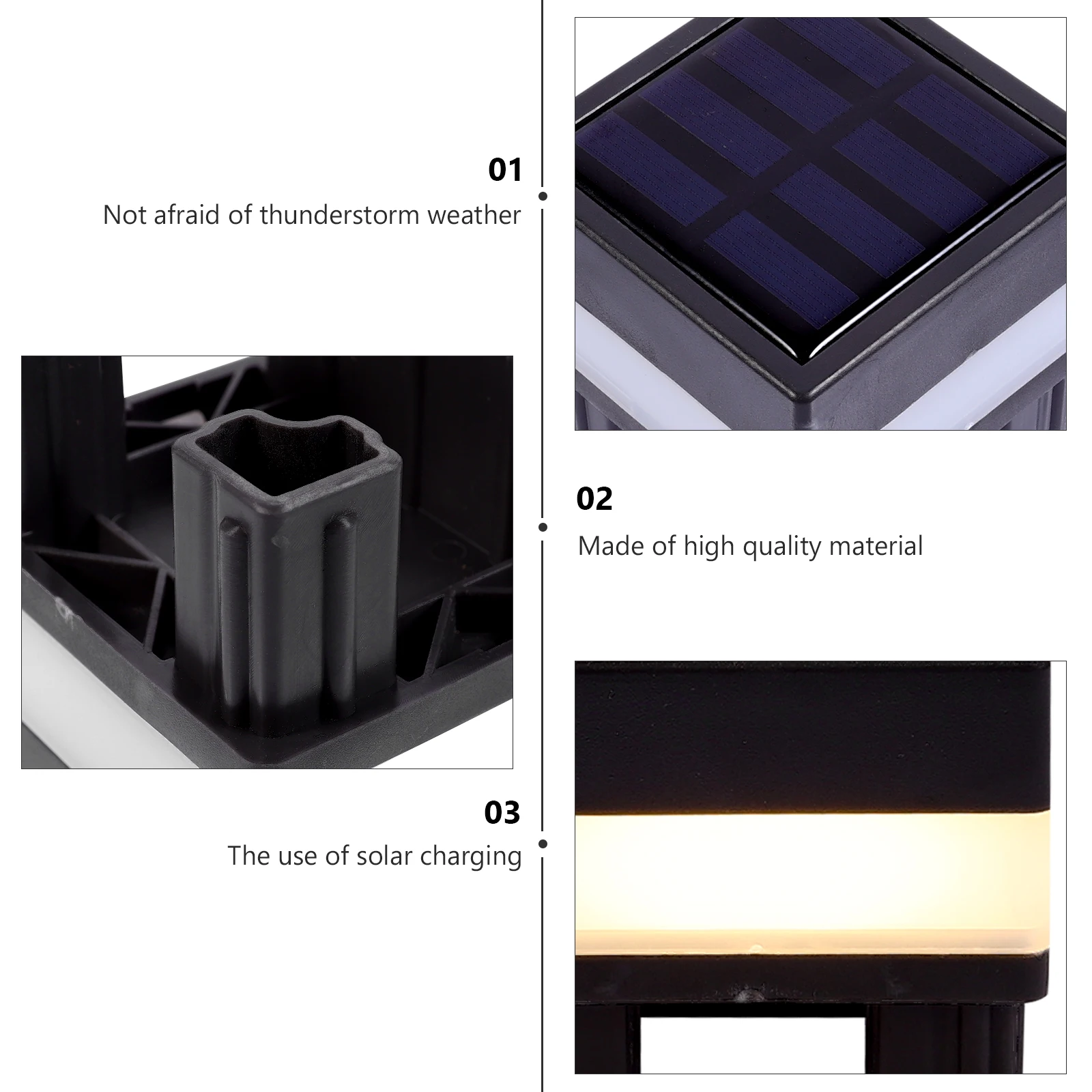 01
Not afraid of thunderstorm weather

02
Made of high quality material

03
The use of solar charging