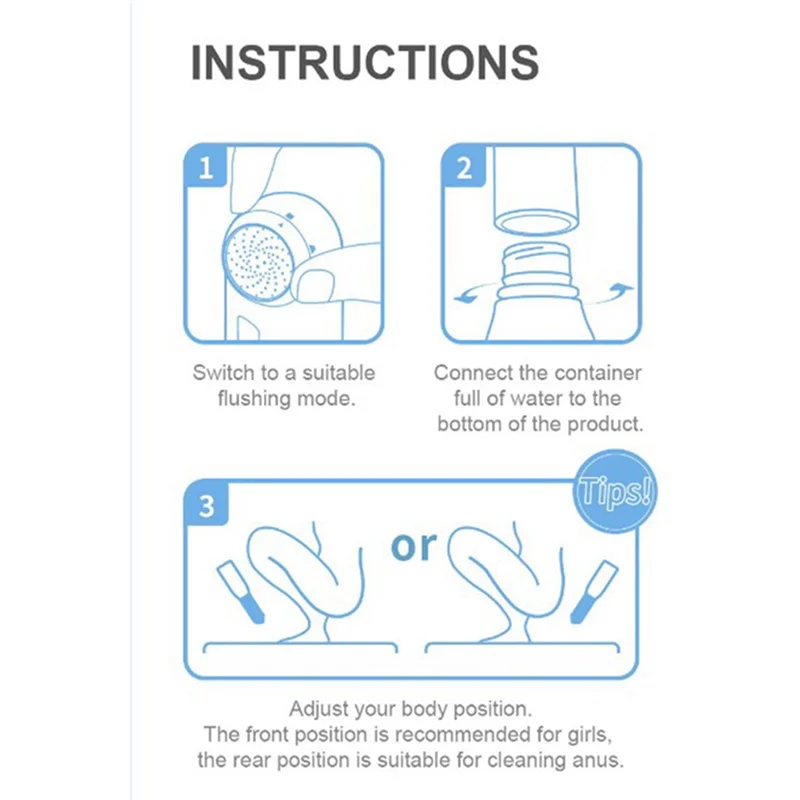 INSTRUCTIONS

1

Switch to a suitable flushing mode.

2

Connect the container full of water to the bottom of the product.

3

Tips!

or

Adjust your body position.
The front position is recommended for girls, the rear position is suitable for cleaning anus.