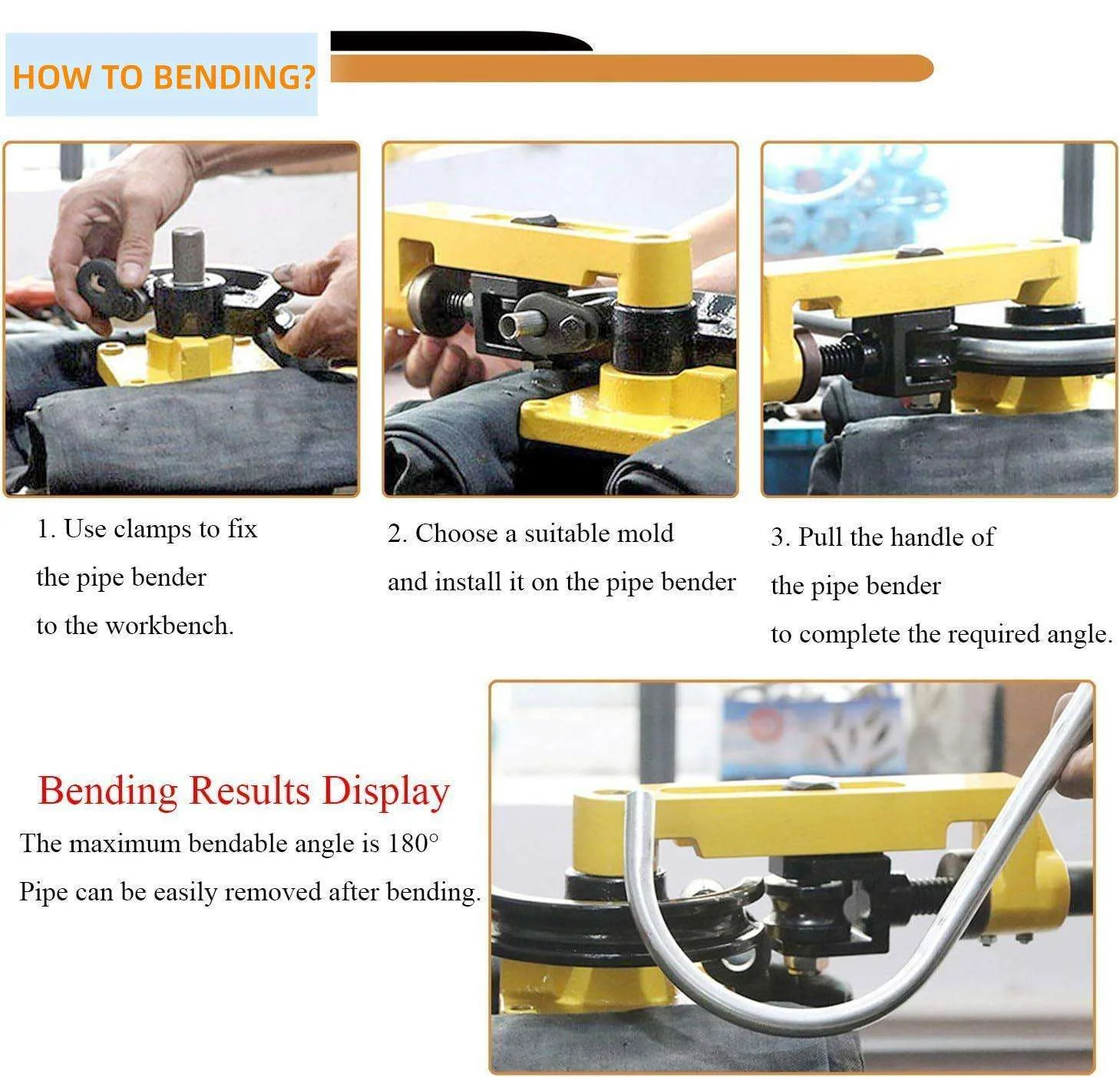 HOW TO BENDING?

1. Use clamps to fix the pipe bender to the workbench.

2. Choose a suitable mold and install it on the pipe bender

3. Pull the handle of the pipe bender to complete the required angle.

Bending Results Display

The maximum bendable angle is 180°

Pipe can be easily removed after bending.