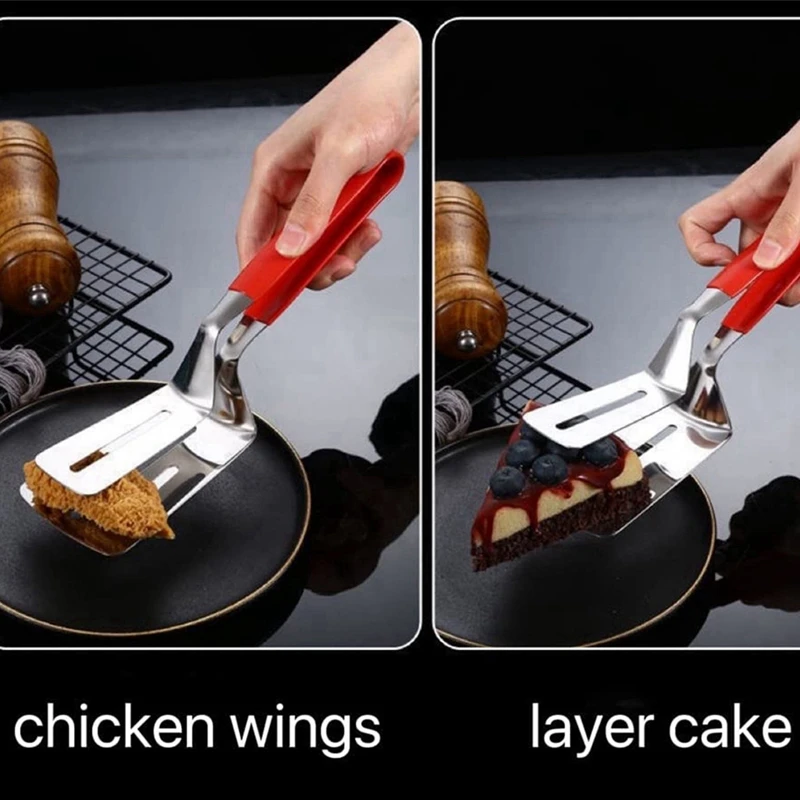 chicken wings

layer cake