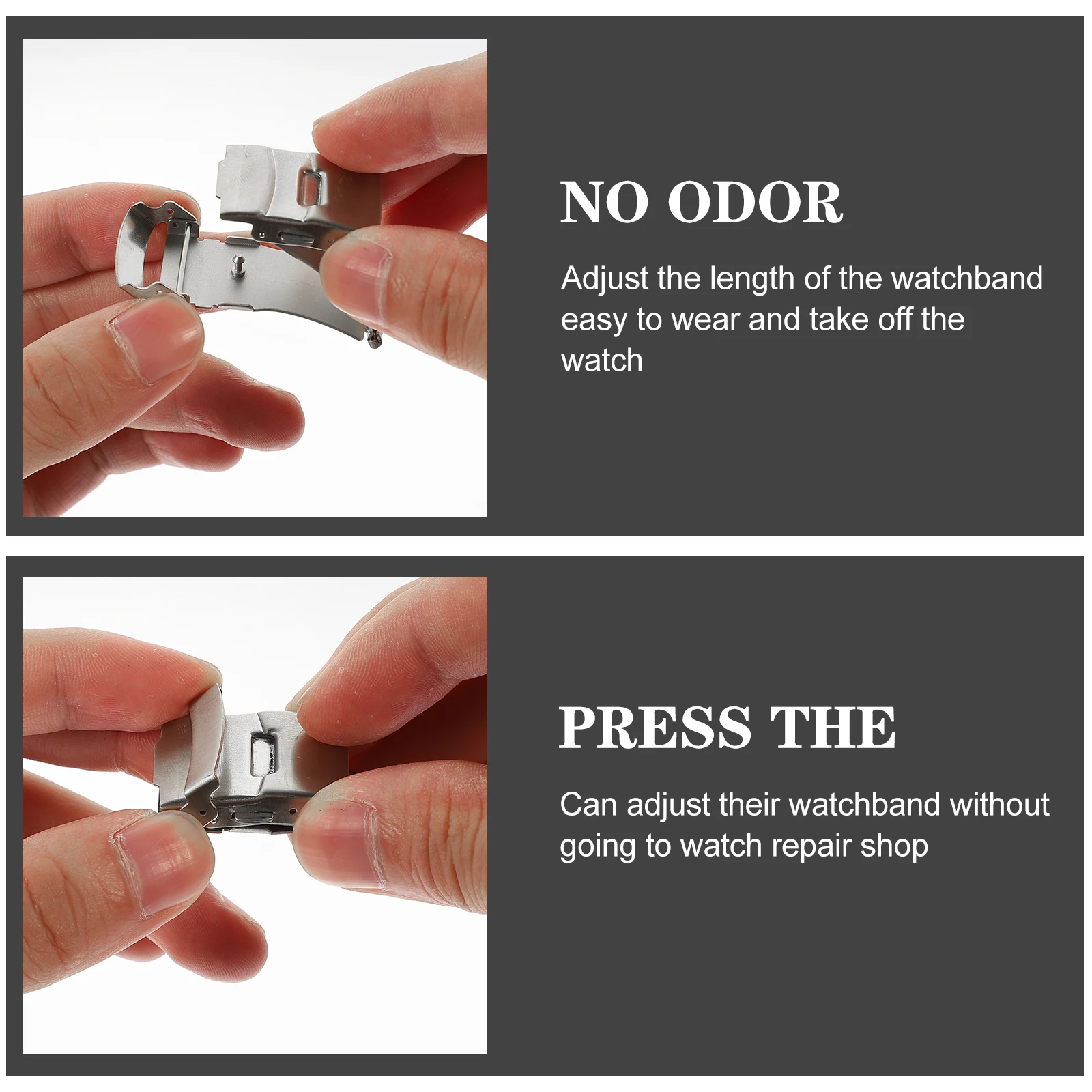 NO ODOR

Adjust the length of the watchband easy to wear and take off the watch

PRESS THE

Can adjust their watchband without going to watch repair shop