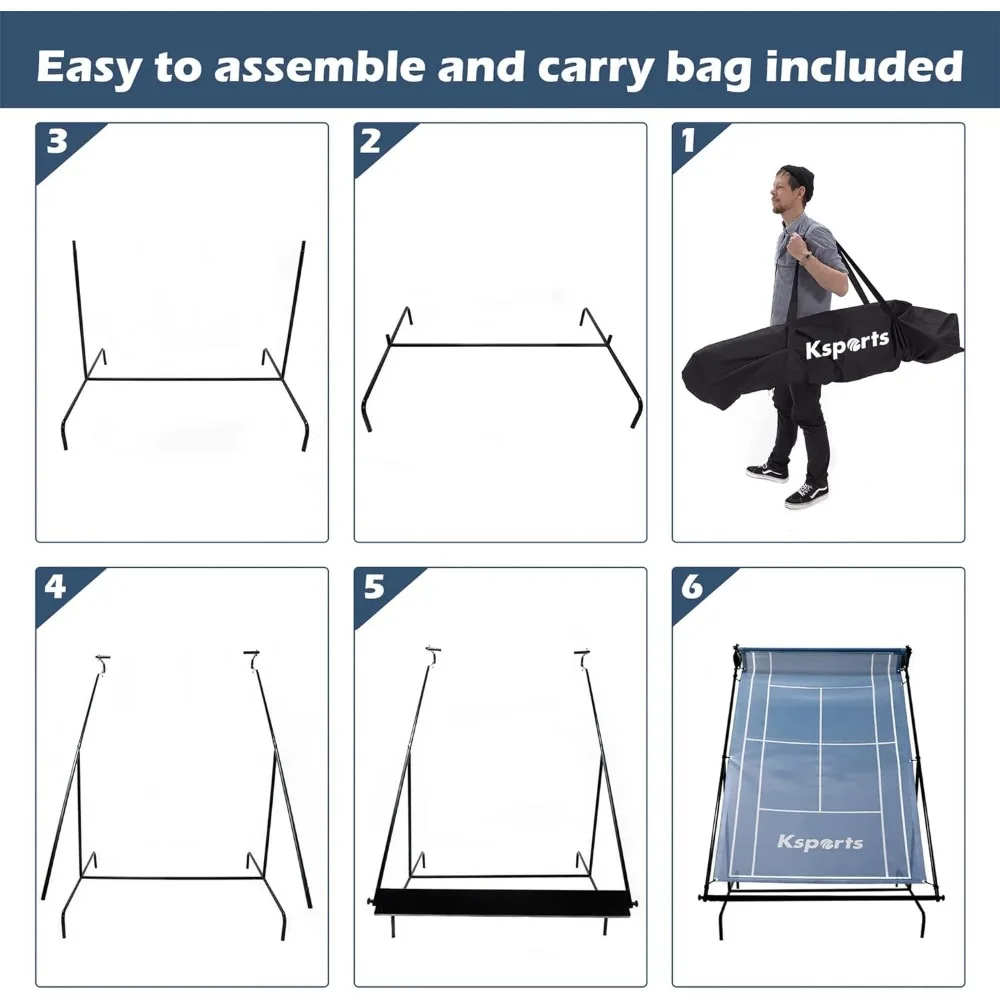 Easy to assemble and carry bag included

3

2

1

Ksports

4

5

6

Ksports