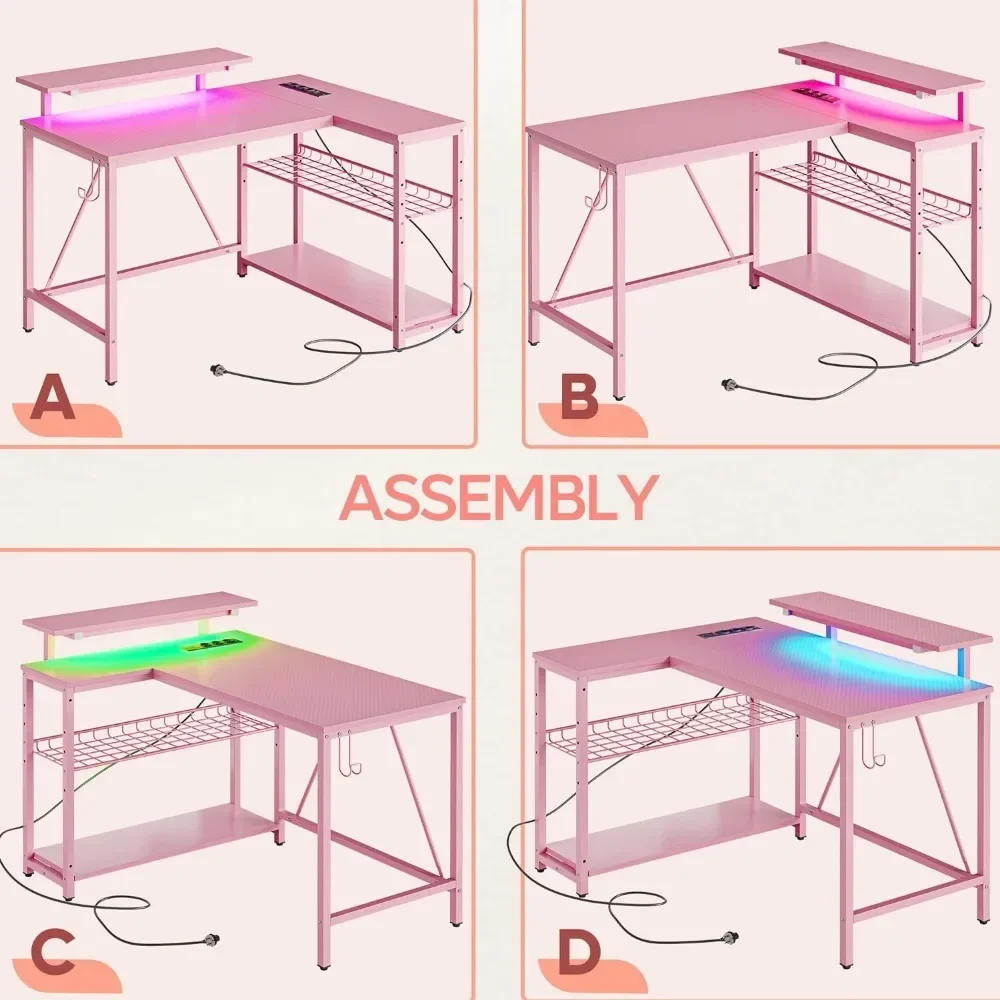 A

B

ASSEMBLY

C

D