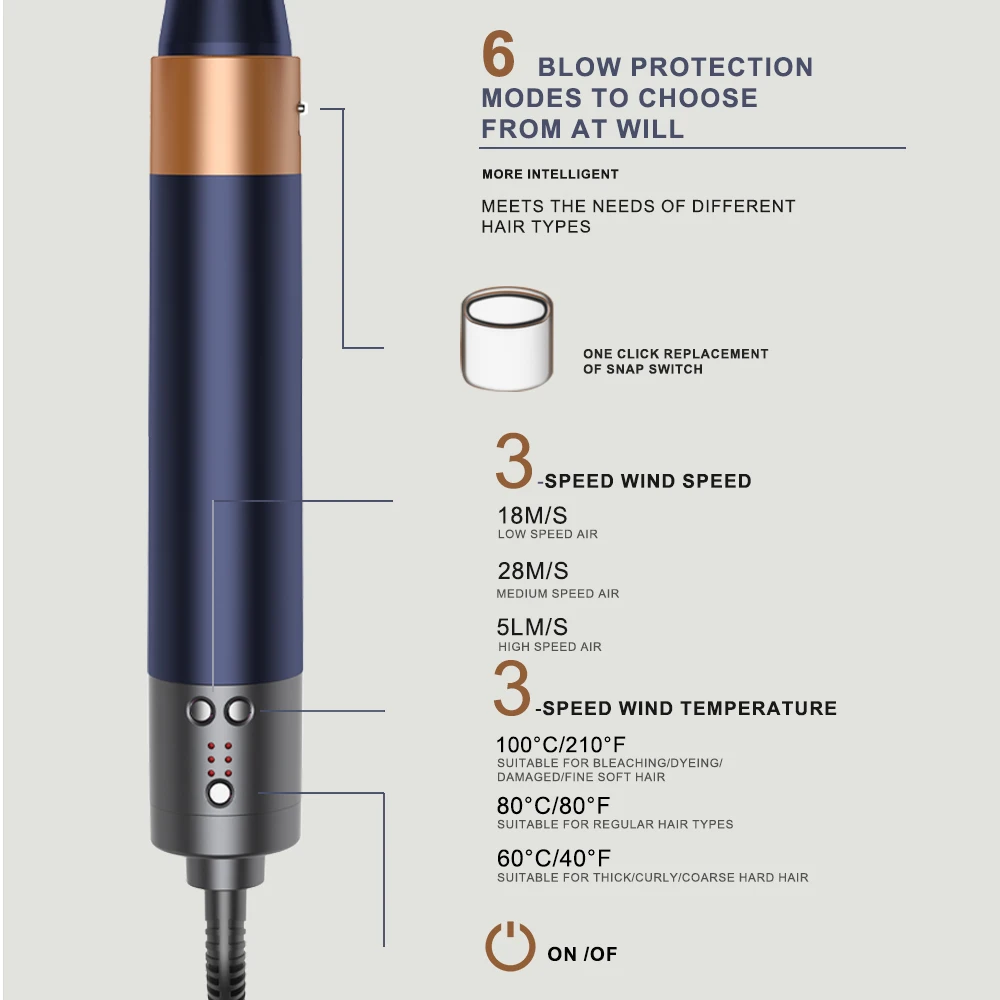 6 BLOW PROTECTION MODES TO CHOOSE FROM AT WILL

MORE INTELLIGENT

MEETS THE NEEDS OF DIFFERENT HAIR TYPES

ONE CLICK REPLACEMENT OF SNAP SWITCH

3-SPEED WIND SPEED

18M/S
LOW SPEED AIR

28M/S
MEDIUM SPEED AIR

5LM/S
HIGH SPEED AIR

3-SPEED WIND TEMPERATURE

100°C/210°F
SUITABLE FOR BLEACHING/DYEING/ DAMAGED/FINE SOFT HAIR

80°C/80°F
SUITABLE FOR REGULAR HAIR TYPES

60°C/40°F
SUITABLE FOR THICK/CURLY/COARSE HARD HAIR

ON /OF