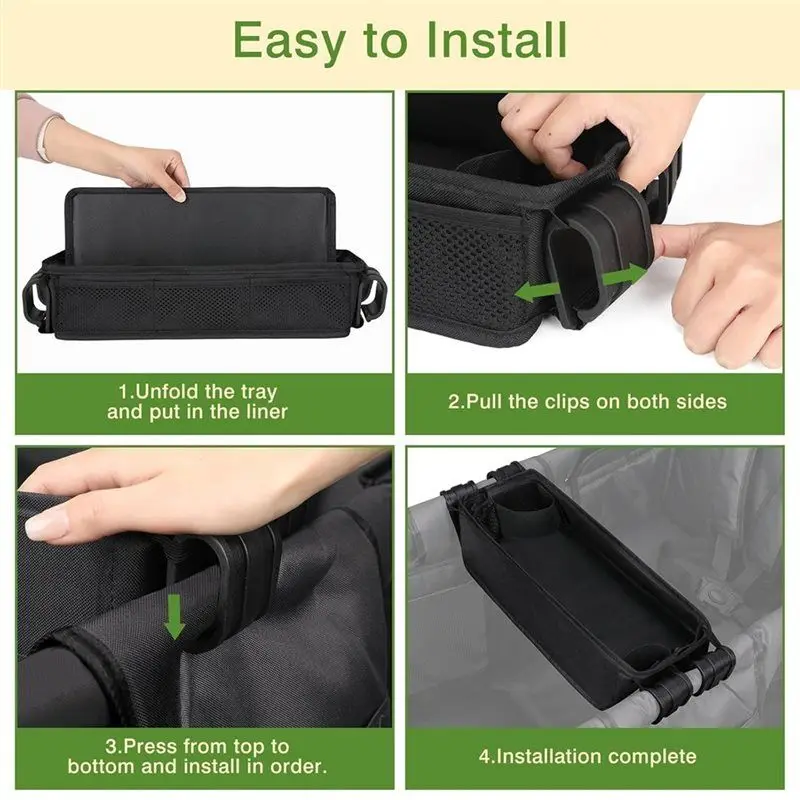 Easy to Install

1.Unfold the tray and put in the liner

2.Pull the clips on both sides

3.Press from top to bottom and install in order.

4.Installation complete