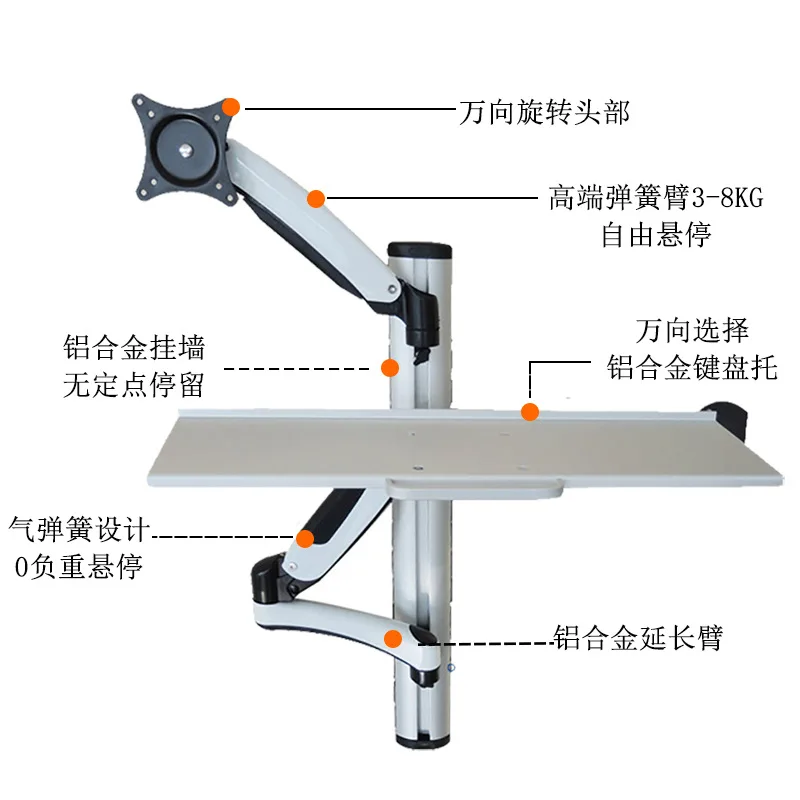 万向旋转头部

高端弹簧臂3-8KG
自由悬停

铝合金挂墙
无定点停留

万向选择
铝合金键盘托

气弹簧设计
0负重悬停

铝合金延长臂