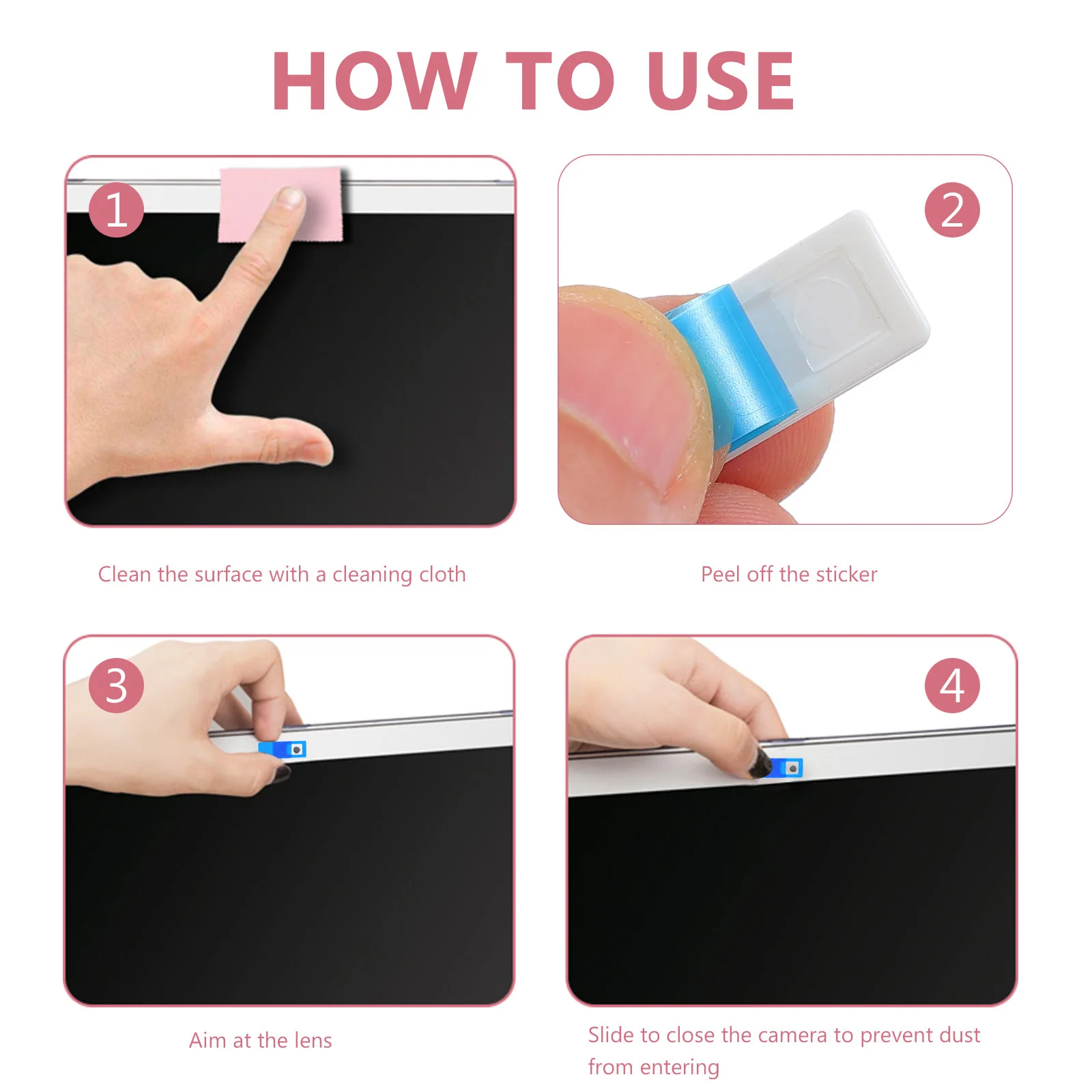 HOW TO USE

1

Clean the surface with a cleaning cloth

2

Peel off the sticker

3

Aim at the lens

4

Slide to close the camera to prevent dust from entering