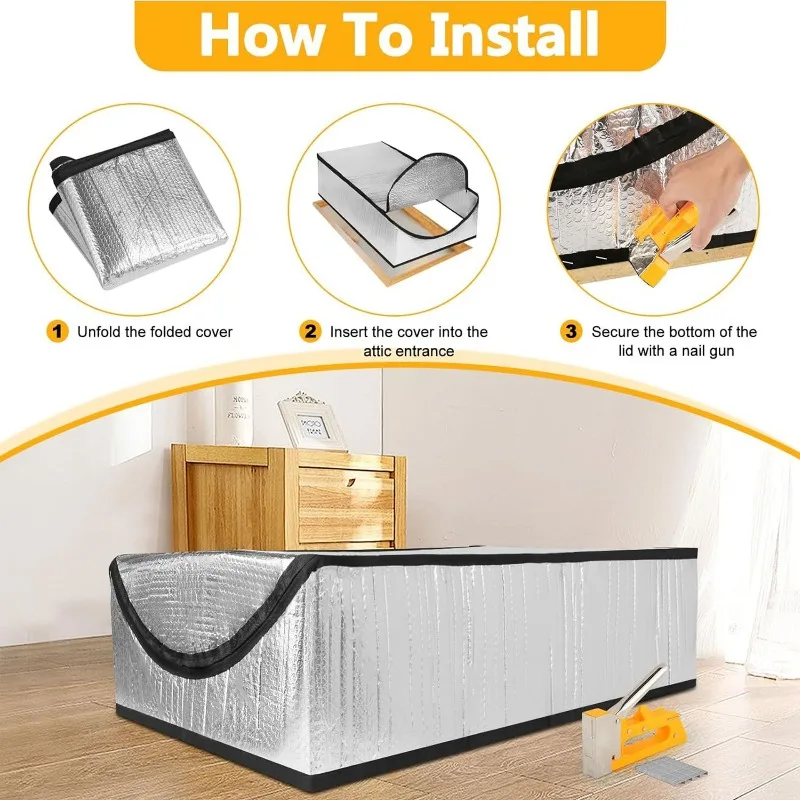 How To Install

1 Unfold the folded cover

2 Insert the cover into the attic entrance

3 Secure the bottom of the lid with a nail gun