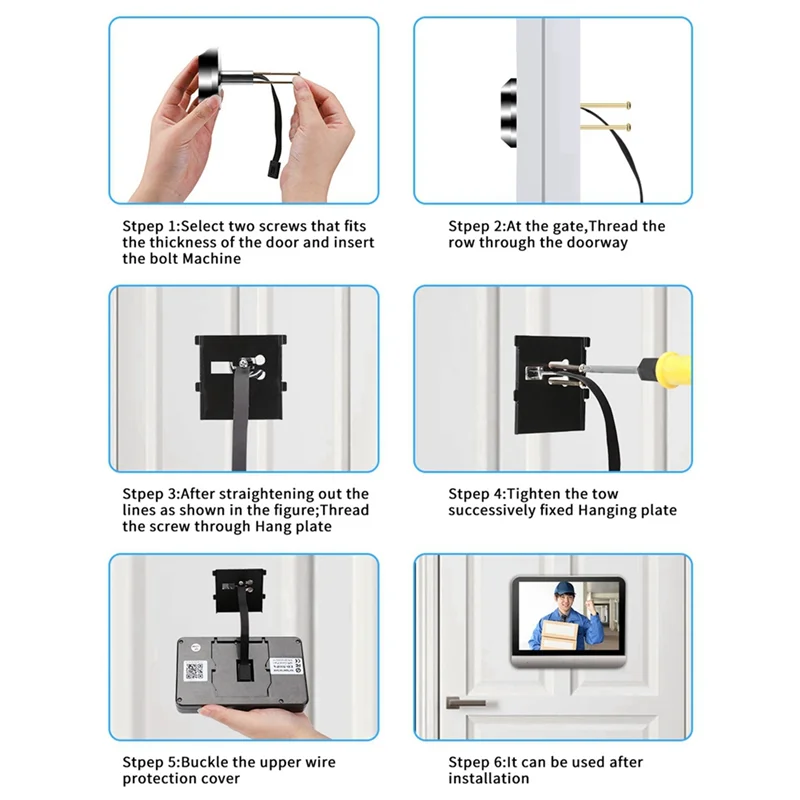 Stpep 1:Select two screws that fits the thickness of the door and insert the bolt Machine

Stpep 2:At the gate,Thread the row through the doorway

Stpep 3:After straightening out the lines as shown in the figure;Thread the screw through Hang plate

Stpep 4:Tighten the tow successively fixed Hanging plate

Stpep 5:Buckle the upper wire protection cover

Stpep 6:It can be used after installation