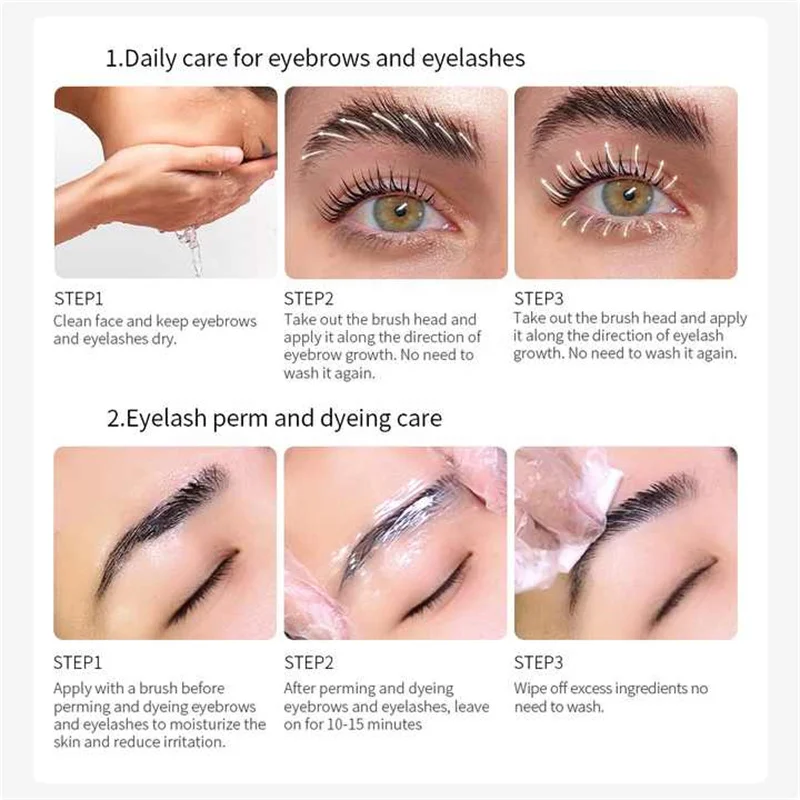 1.Daily care for eyebrows and eyelashes

STEP1
Clean face and keep eyebrows and eyelashes dry.

STEP2
Take out the brush head and apply it along the direction of eyebrow growth. No need to wash it again.

STEP3
Take out the brush head and apply it along the direction of eyelash growth. No need to wash it again.

2.Eyelash perm and dyeing care

STEP1
Apply with a brush before perming and dyeing eyebrows and eyelashes to moisturize the skin and reduce irritation.

STEP2
After perming and dyeing eyebrows and eyelashes, leave on for 10-15 minutes

STEP3
Wipe off excess ingredients no need to wash.