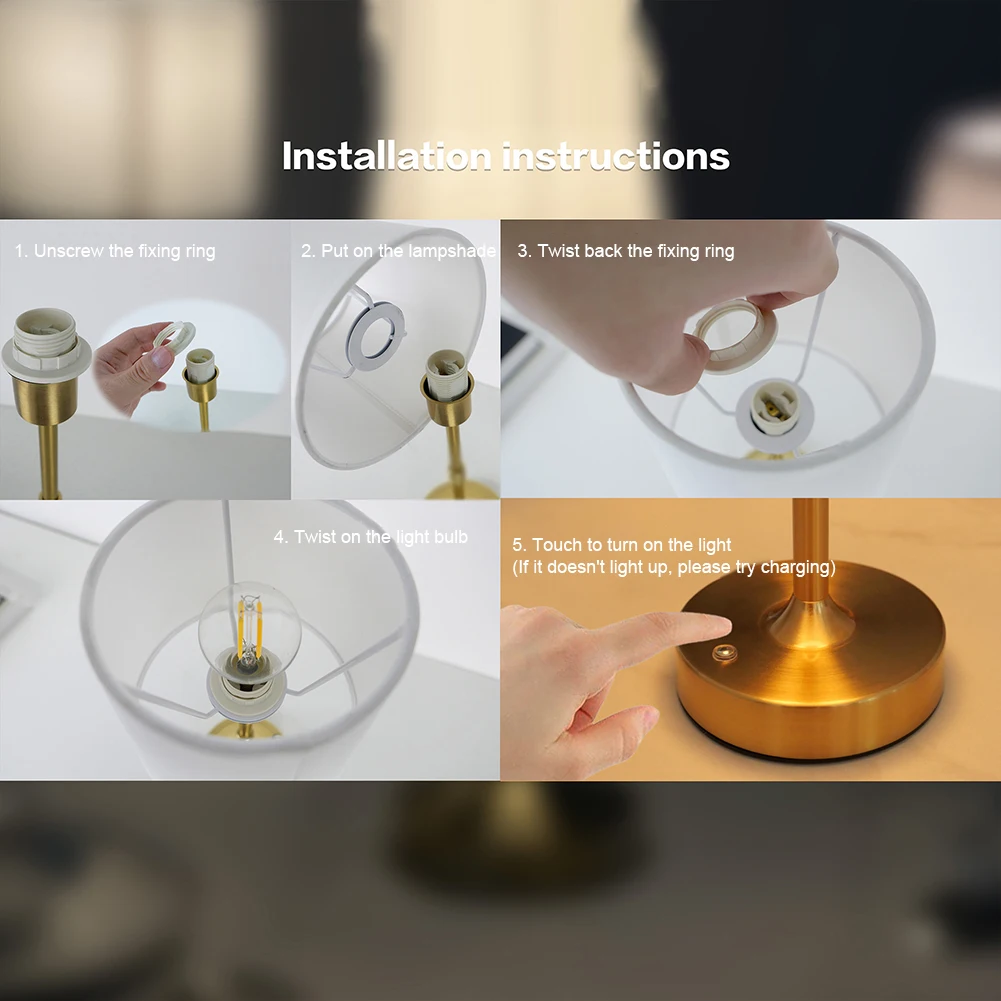 Installation instructions

1. Unscrew the fixing ring

2. Put on the lampshade

3. Twist back the fixing ring

4. Twist on the light bulb

5. Touch to turn on the light
(If it doesn't light up, please try charging)