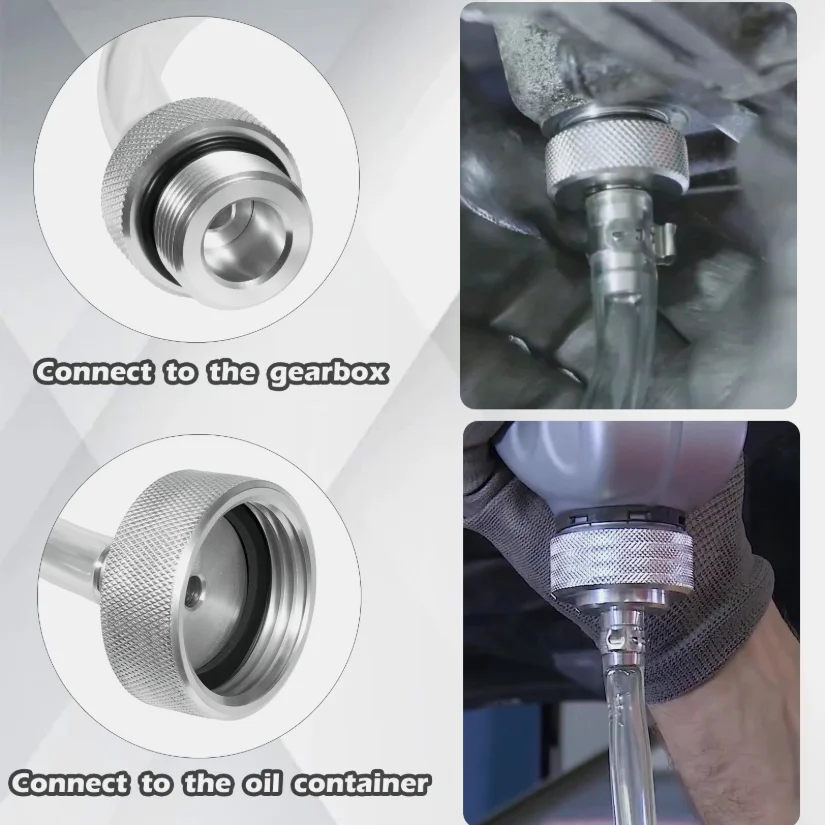 Connect to the gearbox

Connect to the oil container