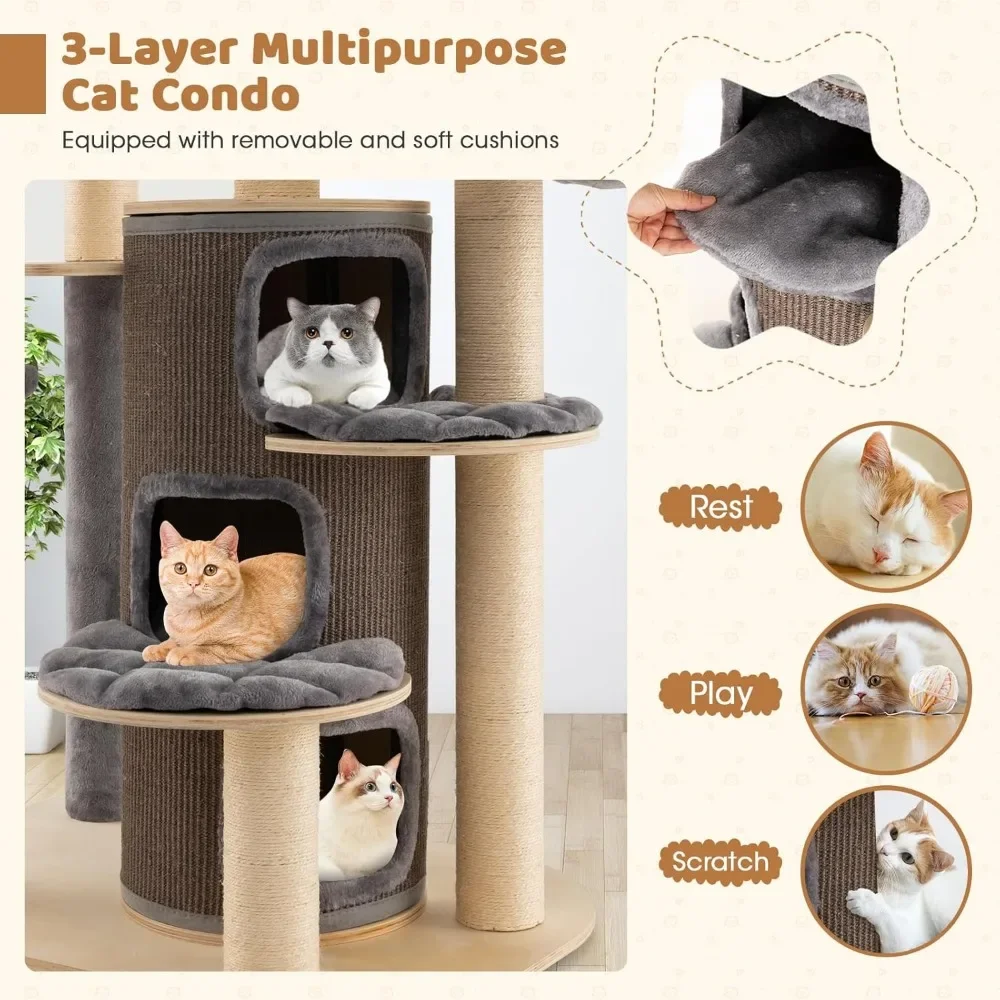 3-Layer Multipurpose Cat Condo

Equipped with removable and soft cushions

Rest

Play

Scratch