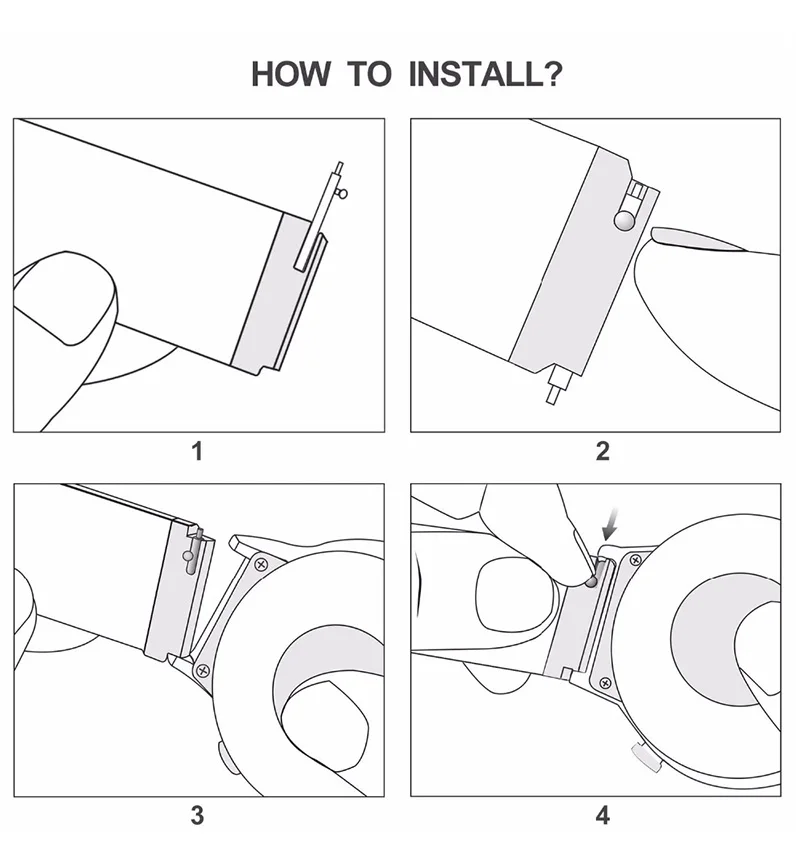 HOW TO INSTALL?

1

2

3

4