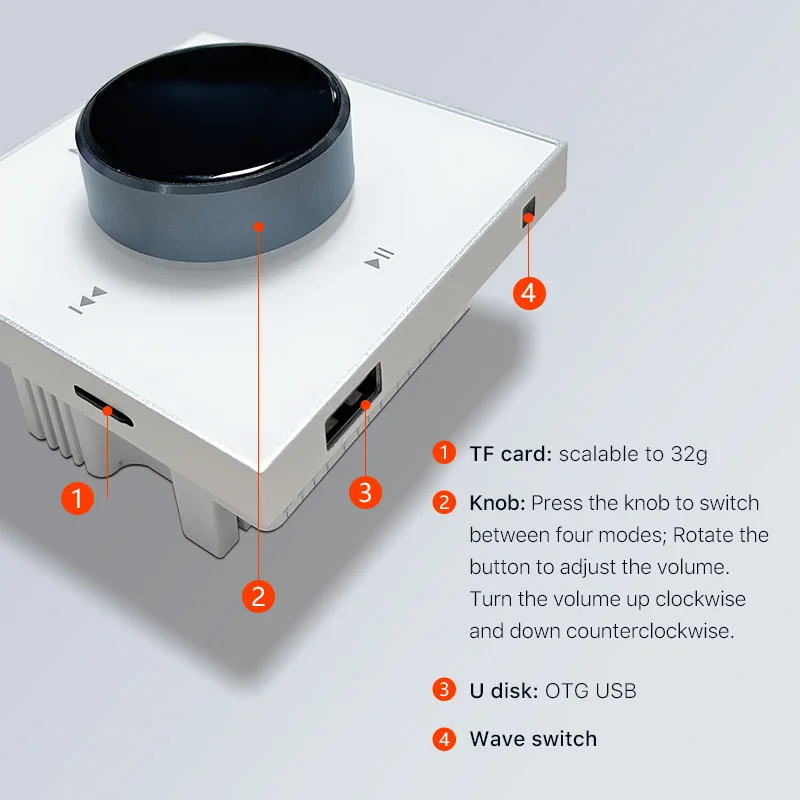 4

1

3

2

1 TF card: scalable to 32g

2 Knob: Press the knob to switch between four modes; Rotate the button to adjust the volume. Turn the volume up clockwise and down counterclockwise.

3 U disk: OTG USB

4 Wave switch