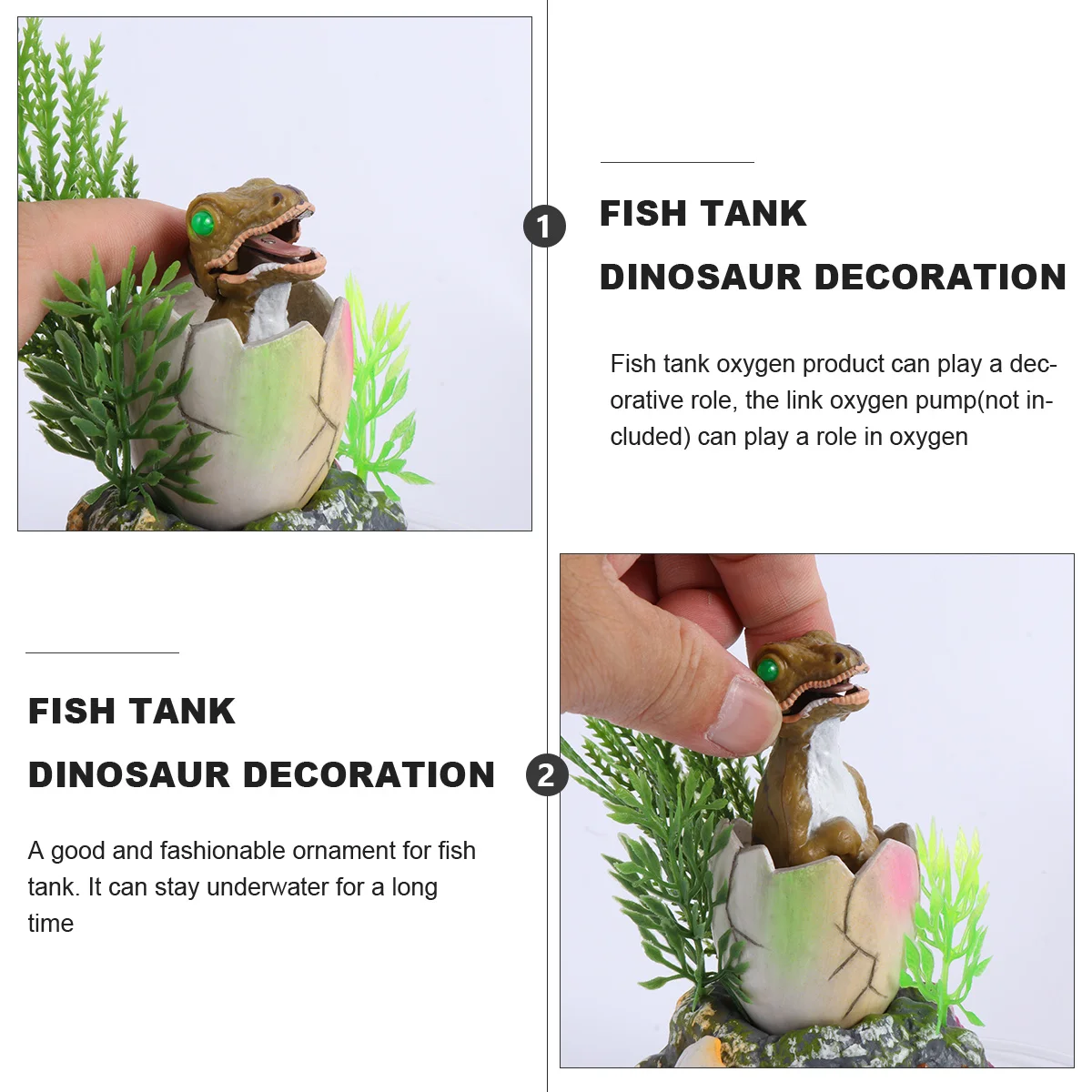 1

FISH TANK

DINOSAUR DECORATION

Fish tank oxygen product can play a decorative role, the link oxygen pump(not included) can play a role in oxygen

FISH TANK

DINOSAUR DECORATION

2

A good and fashionable ornament for fish tank. It can stay underwater for a long time