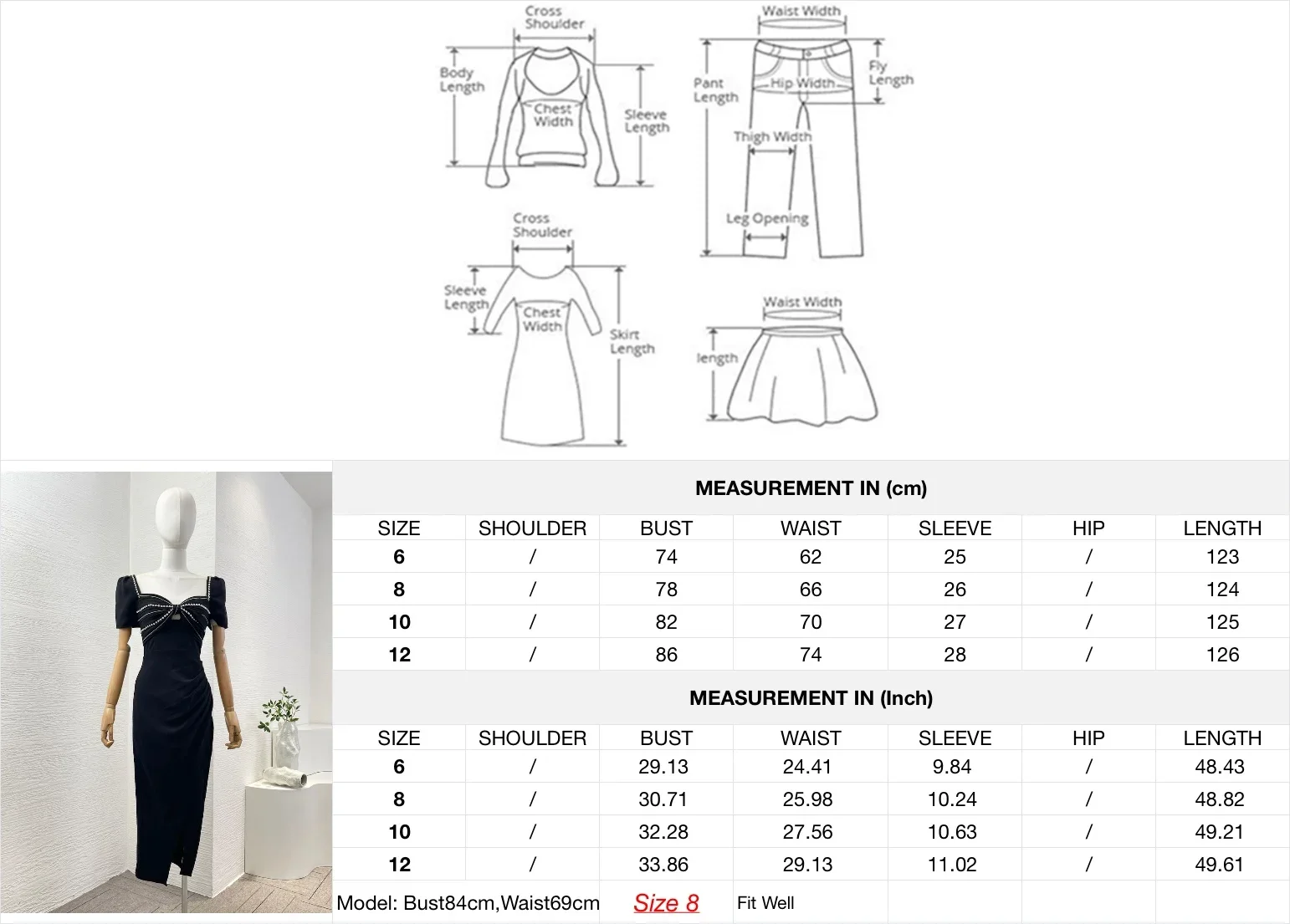 Cross Shoulder
Body Length
Chest Width
Sleeve Length

Waist Width
Pant Length
Hip Width
Fly Length
Thigh Width
Leg Opening

Cross Shoulder
Sleeve Length
Chest Width
Skirt Length

Waist Width
length

MEASUREMENT IN (cm)

| SIZE | SHOULDER | BUST | WAIST | SLEEVE | HIP | LENGTH |
|---|---|---|---|---|---|---|
| 6 | / | 74 | 62 | 25 | / | 123 |
| 8 | / | 78 | 66 | 26 | / | 124 |
| 10 | / | 82 | 70 | 27 | / | 125 |
| 12 | / | 86 | 74 | 28 | / | 126 |

MEASUREMENT IN (Inch)

| SIZE | SHOULDER | BUST | WAIST | SLEEVE | HIP | LENGTH |
|---|---|---|---|---|---|---|
| 6 | / | 29.13 | 24.41 | 9.84 | / | 48.43 |
| 8 | / | 30.71 | 25.98 | 10.24 | / | 48.82 |
| 10 | / | 32.28 | 27.56 | 10.63 | / | 49.21 |
| 12 | / | 33.86 | 29.13 | 11.02 | / | 49.61 |

Model: Bust84cm,Waist69cm Size 8 Fit Well